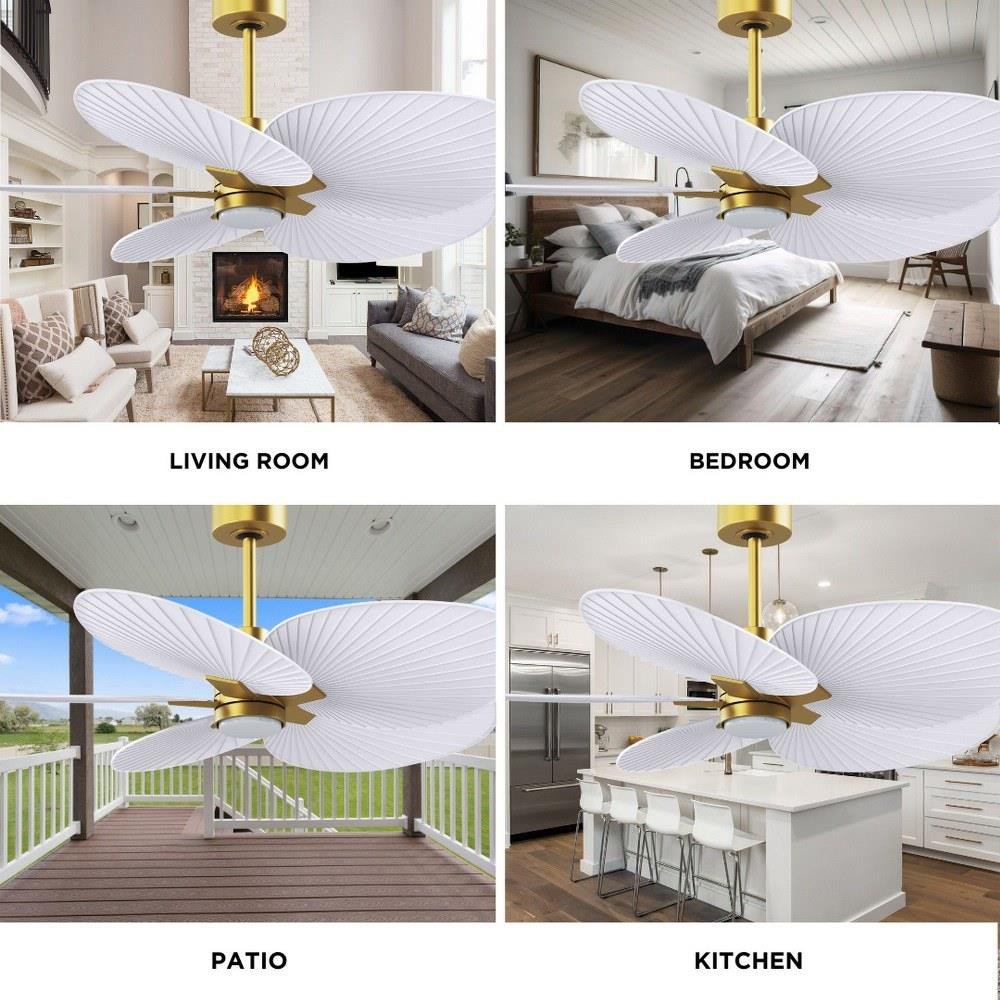 LIVING ROOM

BEDROOM

PATIO

KITCHEN