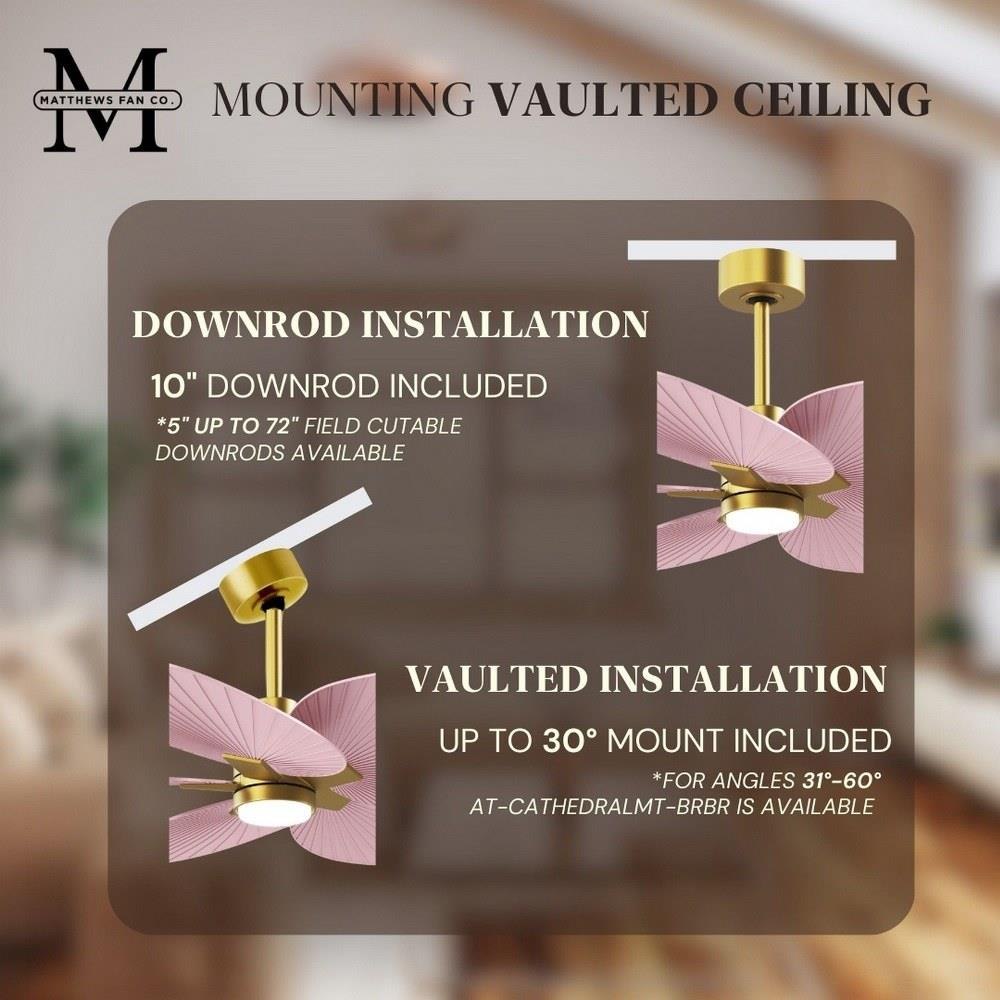 M
MATTHEWS FAN CO.

MOUNTING VAULTED CEILING

DOWNROD INSTALLATION

10" DOWNROD INCLUDED

*5" UP TO 72" FIELD CUTABLE DOWNRODS AVAILABLE

VAULTED INSTALLATION

UP TO 30° MOUNT INCLUDED

*FOR ANGLES 31°-60° AT-CATHEDRALMT-BRBR IS AVAILABLE