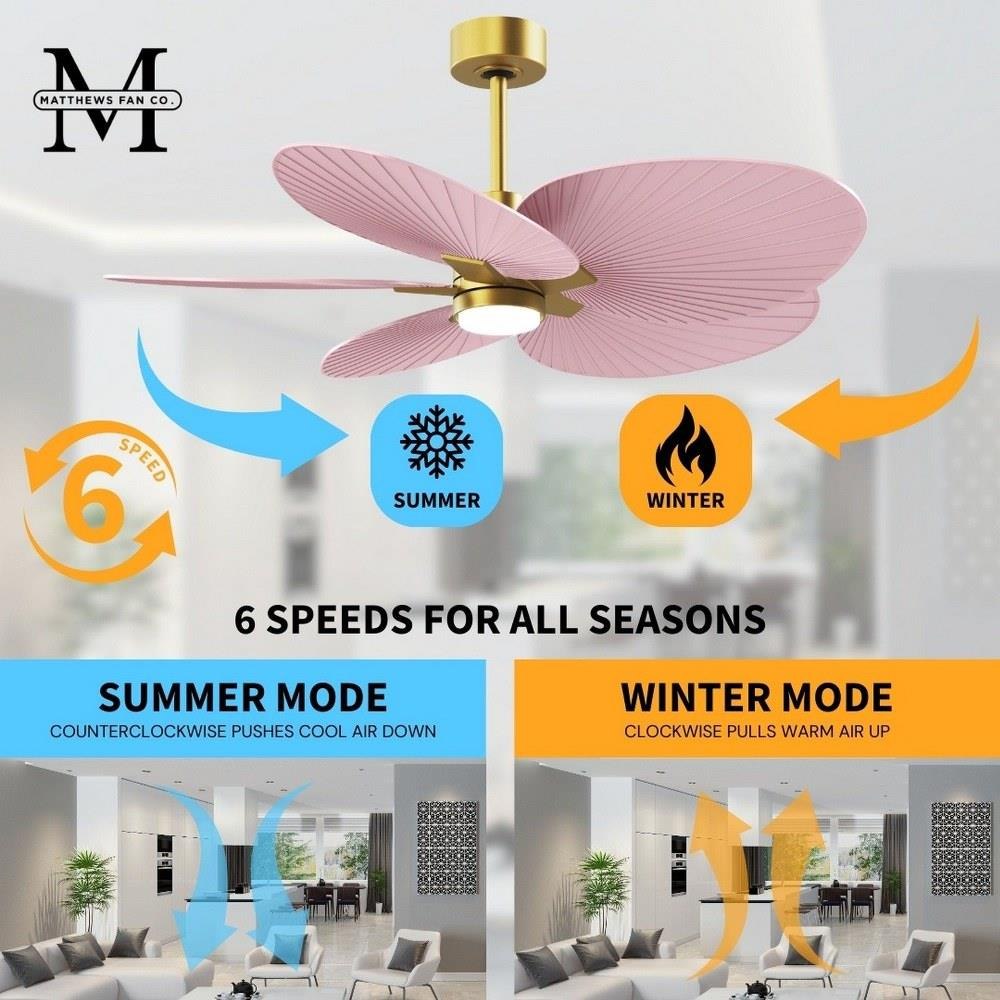 M
MATTHEWS FAN CO.

6
SPEED

SUMMER

WINTER

6 SPEEDS FOR ALL SEASONS

SUMMER MODE
COUNTERCLOCKWISE PUSHES COOL AIR DOWN

WINTER MODE
CLOCKWISE PULLS WARM AIR UP