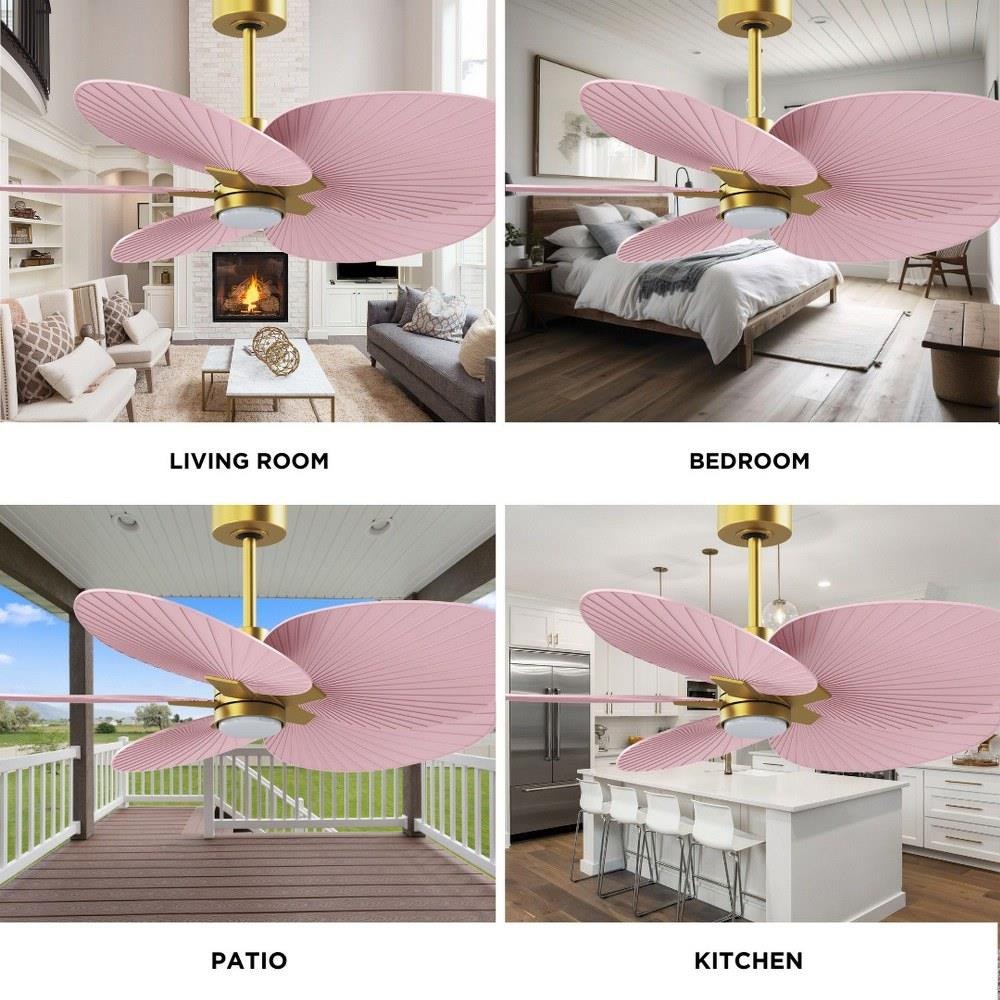 LIVING ROOM

BEDROOM

PATIO

KITCHEN