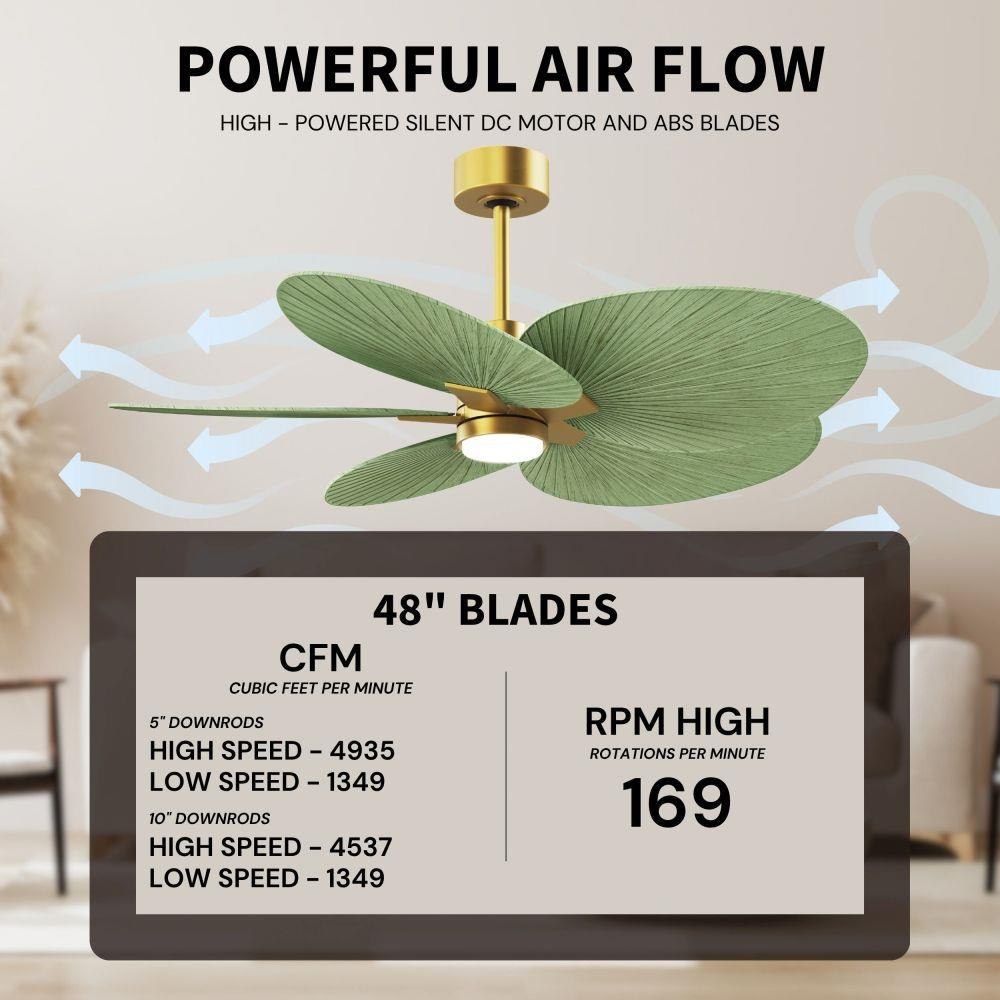 POWERFUL AIR FLOW

HIGH - POWERED SILENT DC MOTOR AND ABS BLADES

48" BLADES

CFM
CUBIC FEET PER MINUTE

5" DOWNRODS
HIGH SPEED - 4935
LOW SPEED - 1349

10" DOWNRODS
HIGH SPEED - 4537
LOW SPEED - 1349

RPM HIGH
ROTATIONS PER MINUTE
169