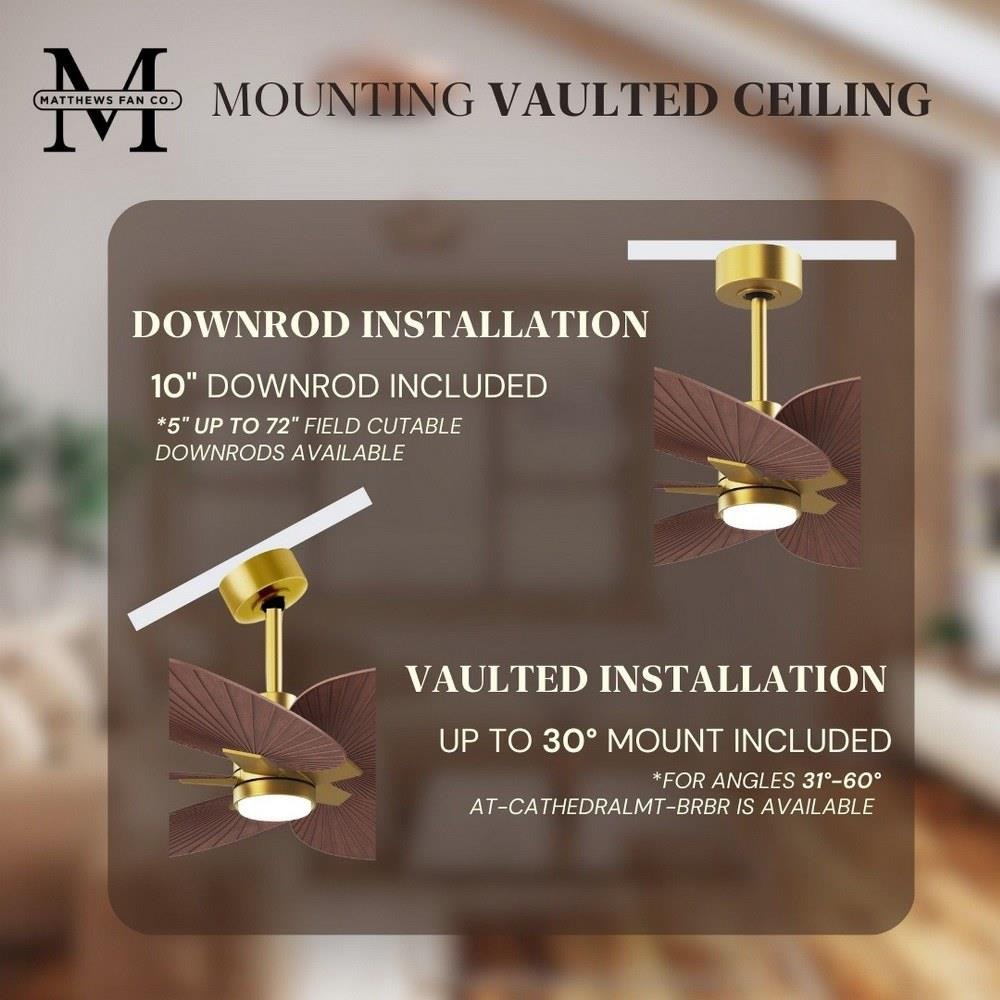 M
MATTHEWS FAN CO.

MOUNTING VAULTED CEILING

DOWNROD INSTALLATION

10" DOWNROD INCLUDED

*5" UP TO 72" FIELD CUTABLE DOWNRODS AVAILABLE

VAULTED INSTALLATION

UP TO 30° MOUNT INCLUDED

*FOR ANGLES 31°-60° AT-CATHEDRALMT-BRBR IS AVAILABLE