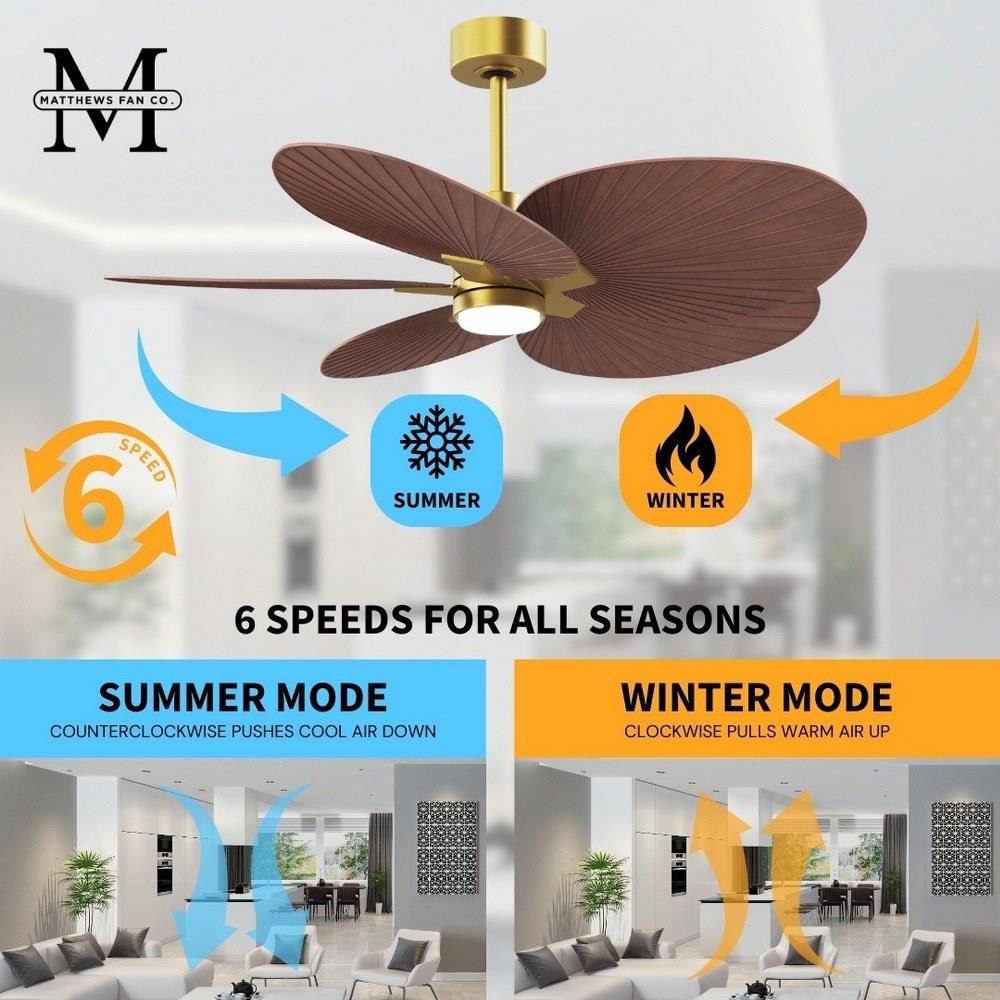 M
MATTHEWS FAN CO.

6
SPEED

SUMMER

WINTER

6 SPEEDS FOR ALL SEASONS

SUMMER MODE
COUNTERCLOCKWISE PUSHES COOL AIR DOWN

WINTER MODE
CLOCKWISE PULLS WARM AIR UP