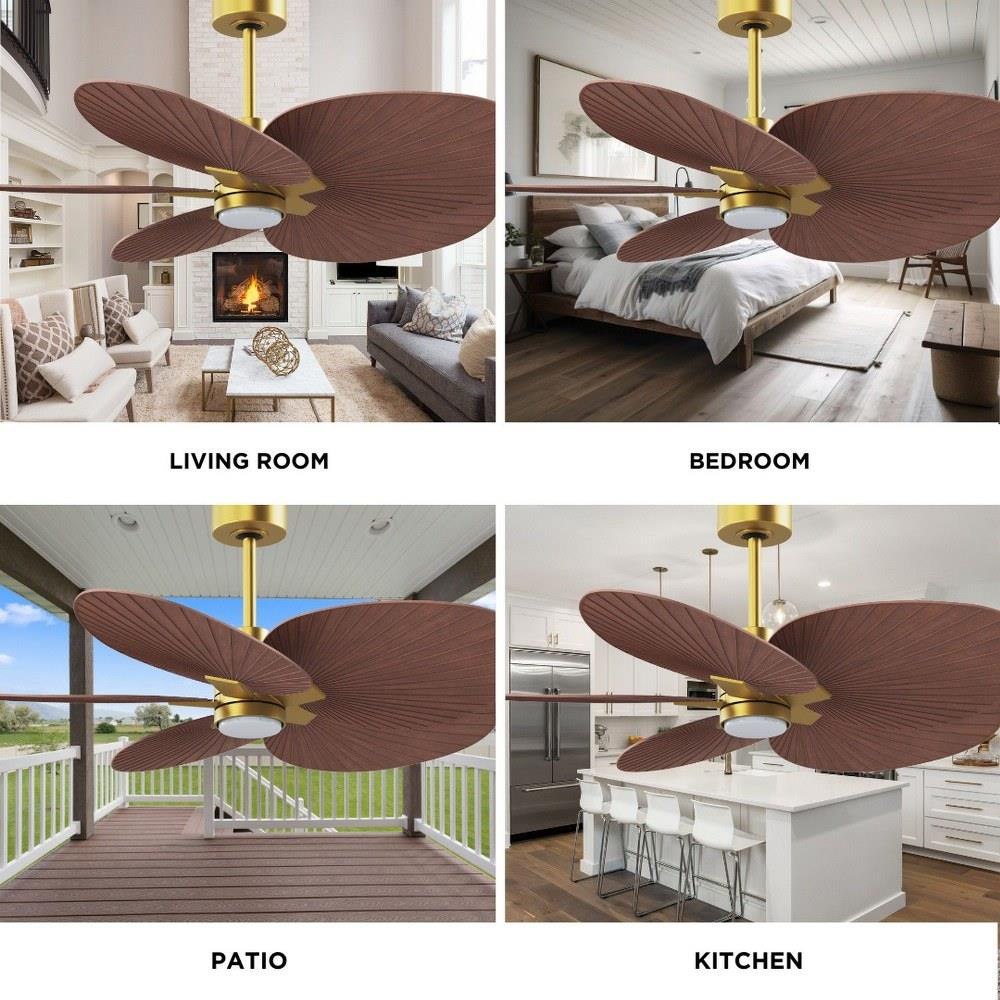 LIVING ROOM

BEDROOM

PATIO

KITCHEN