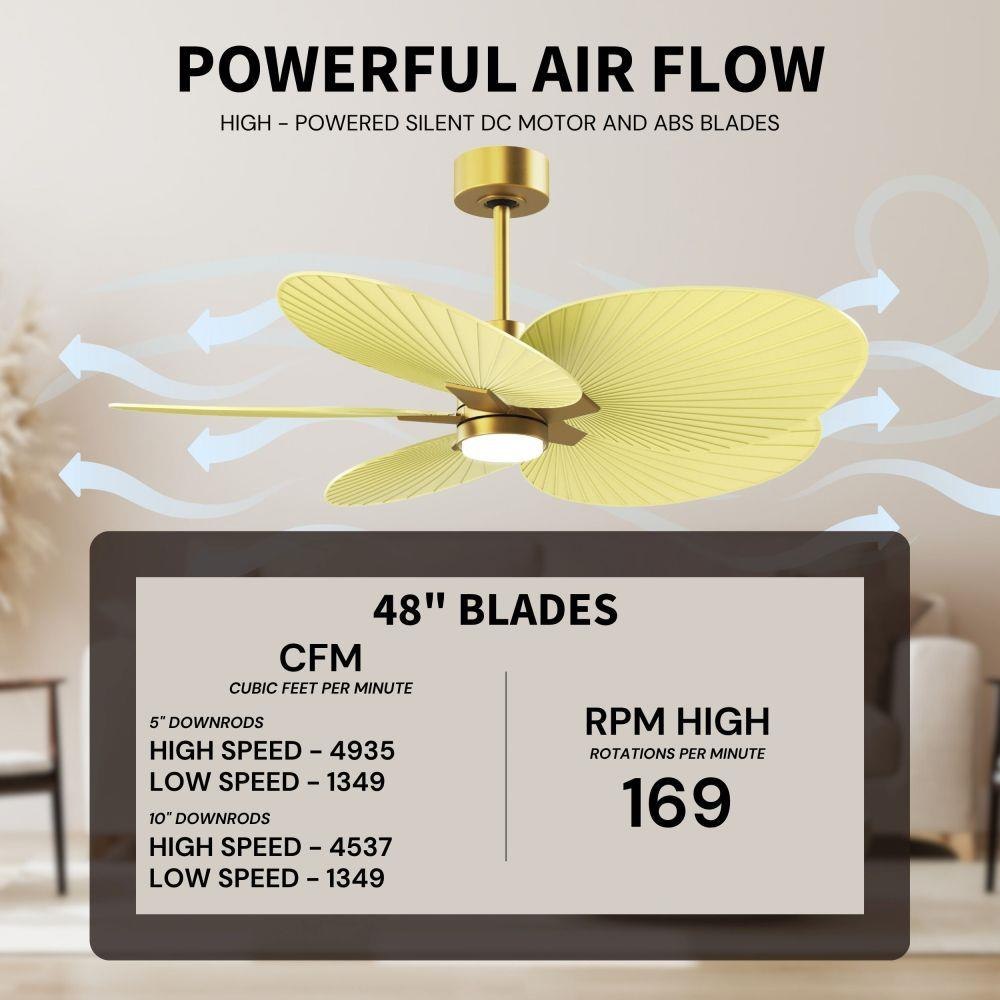 POWERFUL AIR FLOW

HIGH - POWERED SILENT DC MOTOR AND ABS BLADES

48" BLADES

CFM

CUBIC FEET PER MINUTE

5" DOWNRODS

HIGH SPEED - 4935

LOW SPEED - 1349

10" DOWNRODS

HIGH SPEED - 4537

LOW SPEED - 1349

RPM HIGH

ROTATIONS PER MINUTE

169