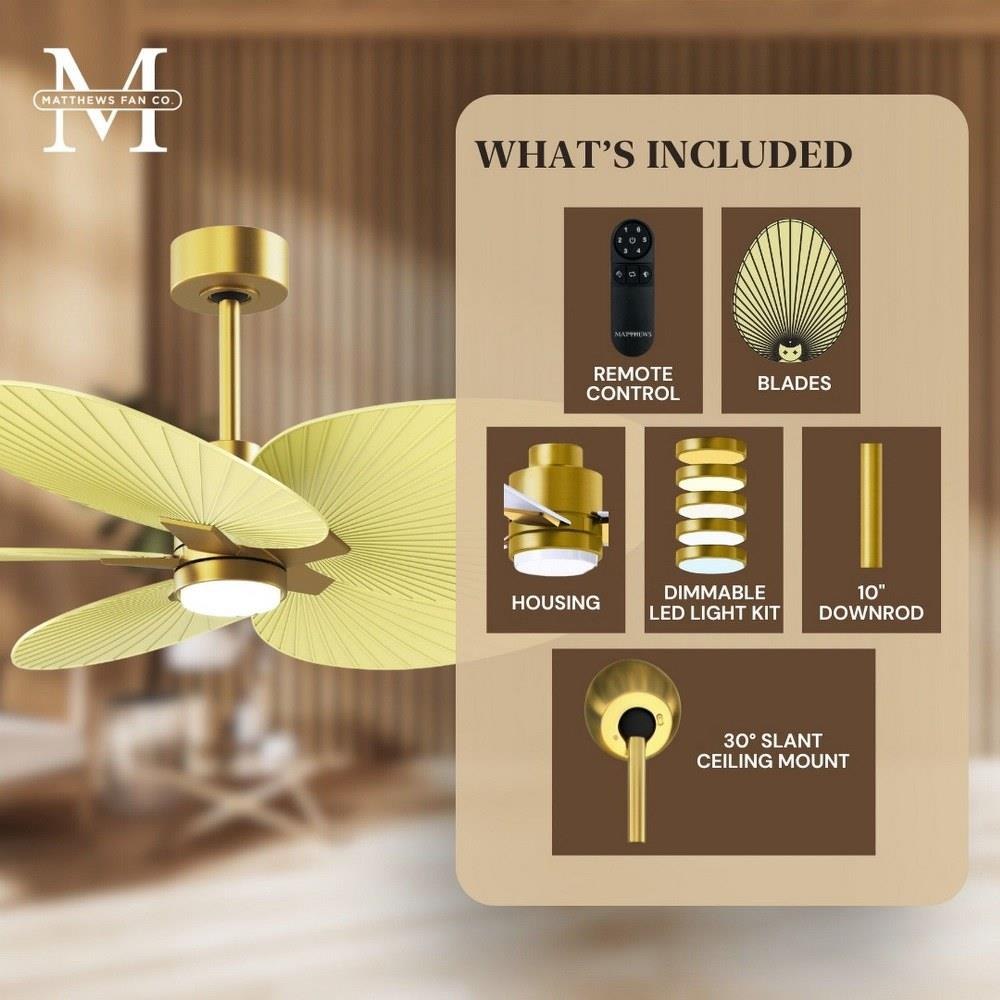 M
MATTHEWS FAN CO.

WHAT'S INCLUDED

MATTHEWS

REMOTE CONTROL

BLADES

HOUSING

DIMMABLE LED LIGHT KIT

10" DOWNROD

30° SLANT CEILING MOUNT