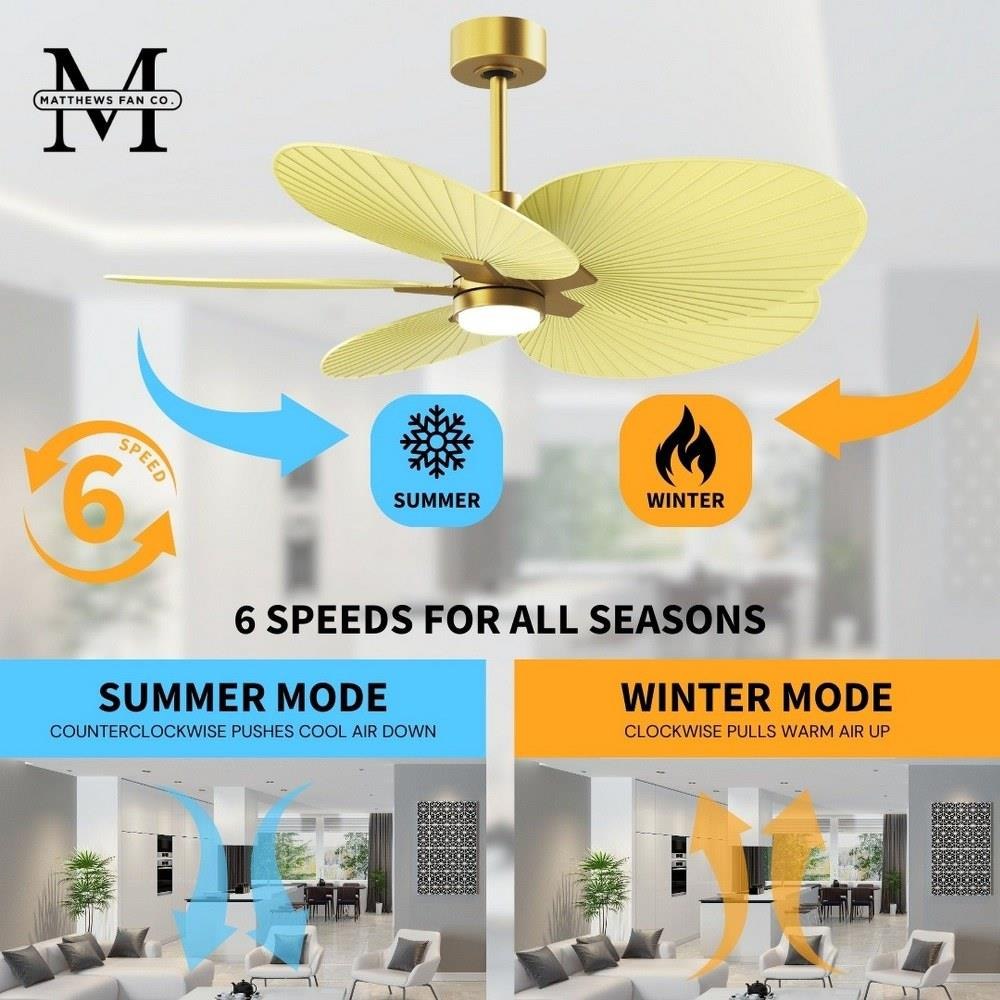 M
MATTHEWS FAN CO.

6
SPEED

SUMMER

WINTER

6 SPEEDS FOR ALL SEASONS

SUMMER MODE
COUNTERCLOCKWISE PUSHES COOL AIR DOWN

WINTER MODE
CLOCKWISE PULLS WARM AIR UP