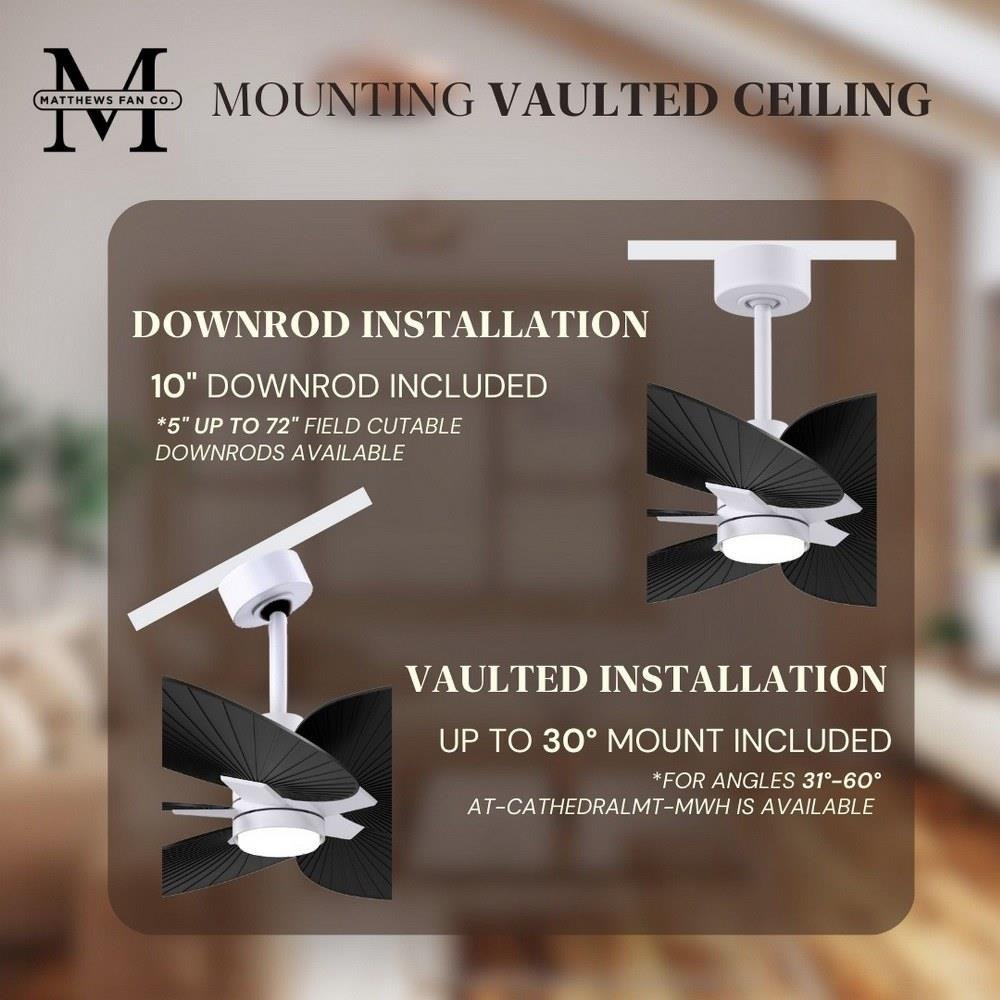 M
MATTHEWS FAN CO.

MOUNTING VAULTED CEILING

DOWNROD INSTALLATION

10" DOWNROD INCLUDED

*5" UP TO 72" FIELD CUTABLE DOWNRODS AVAILABLE

VAULTED INSTALLATION

UP TO 30° MOUNT INCLUDED

*FOR ANGLES 31°-60° AT-CATHEDRALMT-MWH IS AVAILABLE