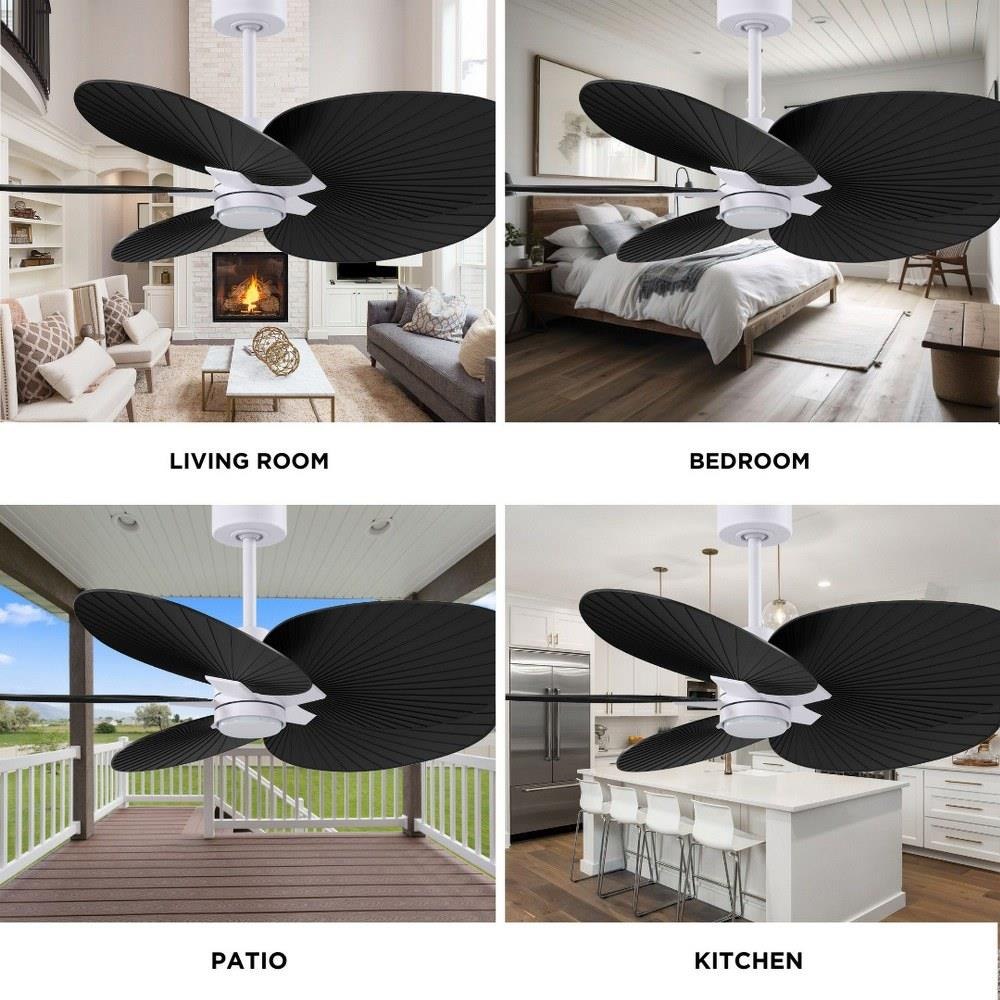 LIVING ROOM

BEDROOM

PATIO

KITCHEN