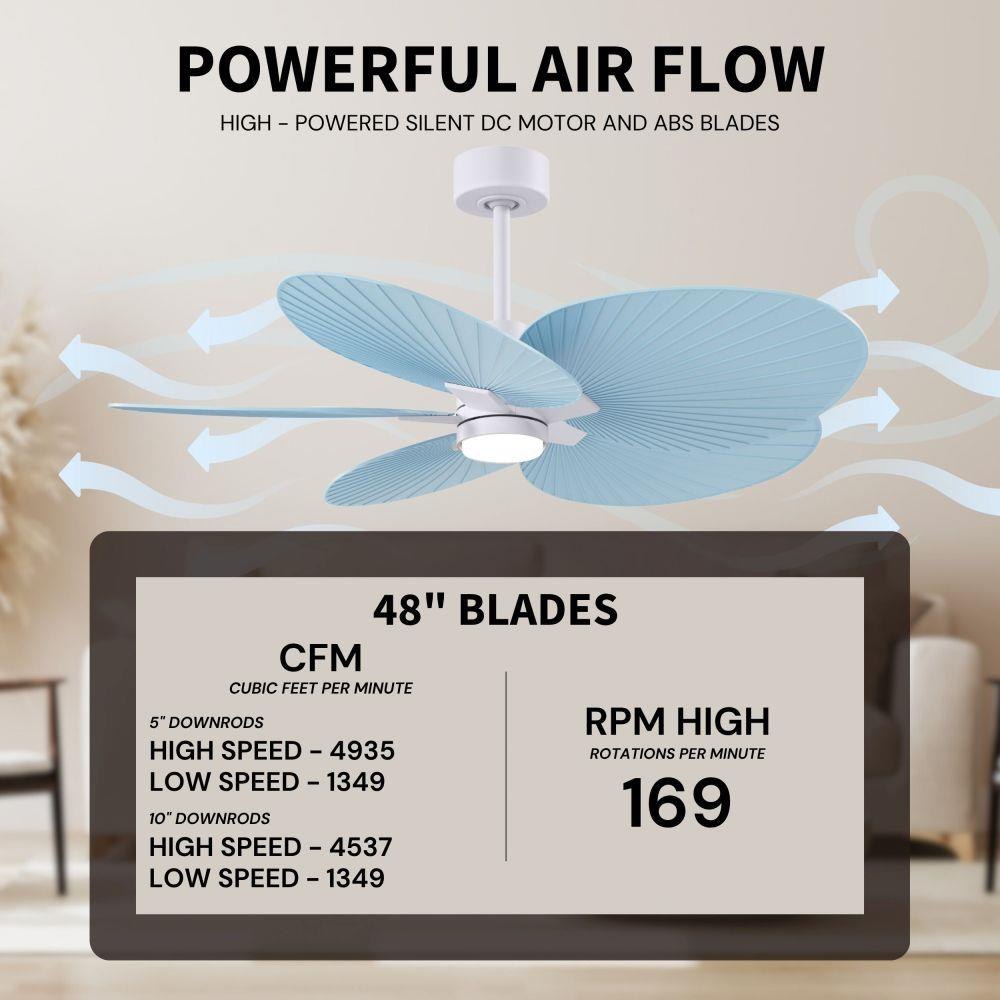 POWERFUL AIR FLOW

HIGH - POWERED SILENT DC MOTOR AND ABS BLADES

48" BLADES

CFM

CUBIC FEET PER MINUTE

5" DOWNRODS

HIGH SPEED - 4935

LOW SPEED - 1349

10" DOWNRODS

HIGH SPEED - 4537

LOW SPEED - 1349

RPM HIGH

ROTATIONS PER MINUTE

169