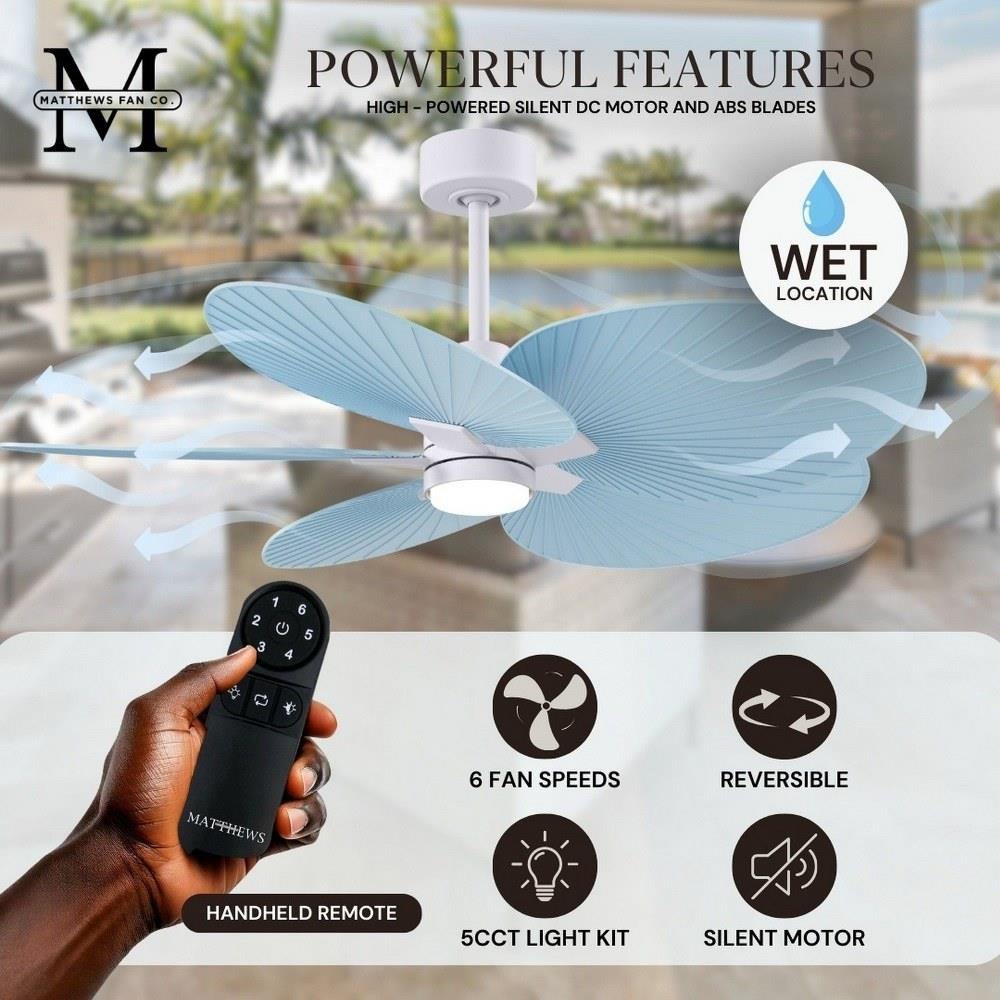 M
MATTHEWS FAN CO.

POWERFUL FEATURES
HIGH - POWERED SILENT DC MOTOR AND ABS BLADES

WET
LOCATION

1 6
2 5
3 4

MATTHEWS

HANDHELD REMOTE

6 FAN SPEEDS

REVERSIBLE

5CCT LIGHT KIT

SILENT MOTOR