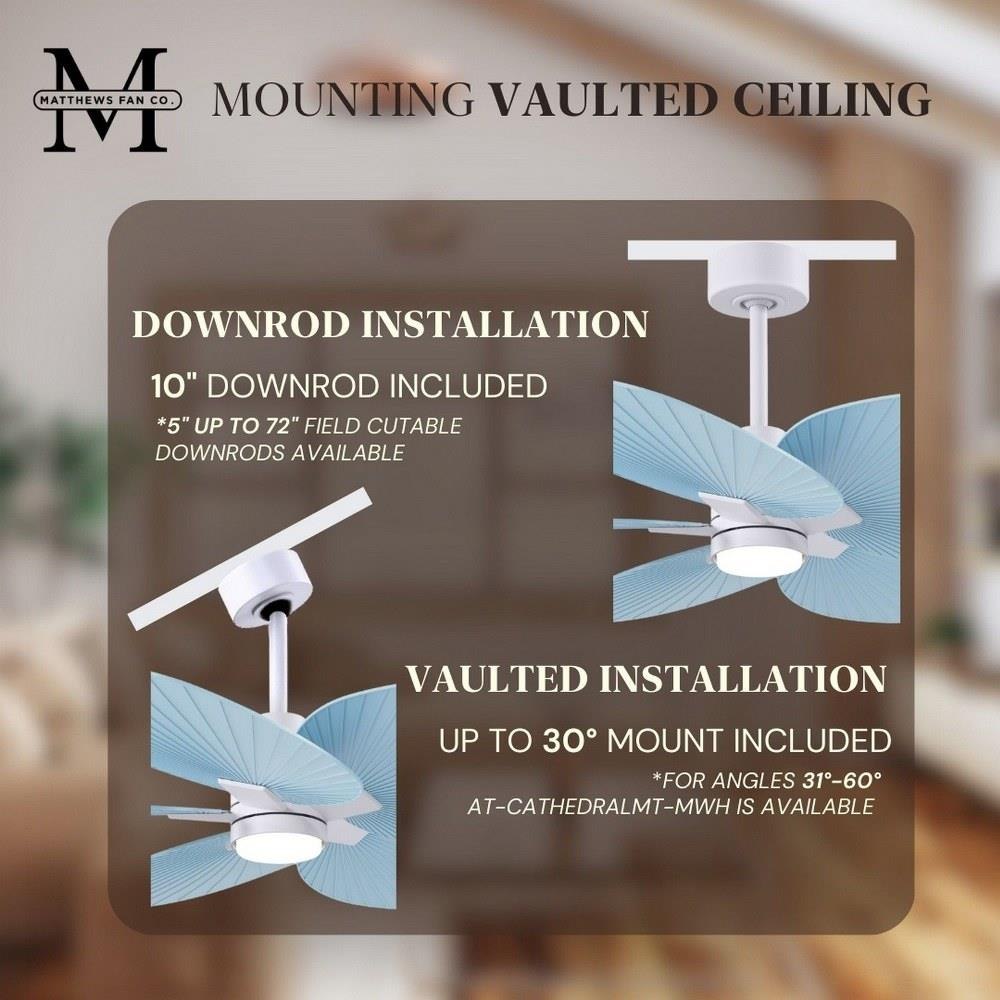 M
MATTHEWS FAN CO.

MOUNTING VAULTED CEILING

DOWNROD INSTALLATION

10" DOWNROD INCLUDED

*5" UP TO 72" FIELD CUTABLE DOWNRODS AVAILABLE

VAULTED INSTALLATION

UP TO 30° MOUNT INCLUDED

*FOR ANGLES 31°-60° AT-CATHEDRALMT-MWH IS AVAILABLE