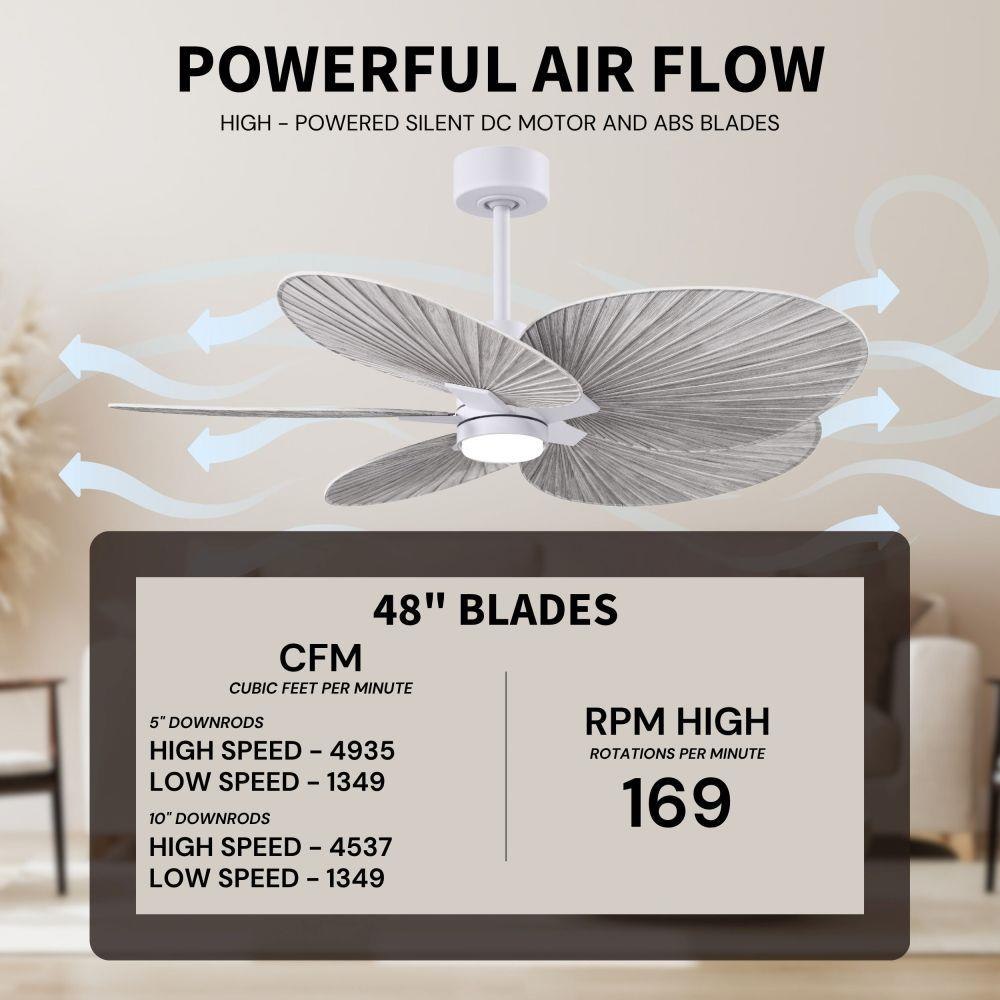 POWERFUL AIR FLOW

HIGH - POWERED SILENT DC MOTOR AND ABS BLADES

48" BLADES

CFM
CUBIC FEET PER MINUTE

5" DOWNRODS
HIGH SPEED - 4935
LOW SPEED - 1349

10" DOWNRODS
HIGH SPEED - 4537
LOW SPEED - 1349

RPM HIGH
ROTATIONS PER MINUTE
169