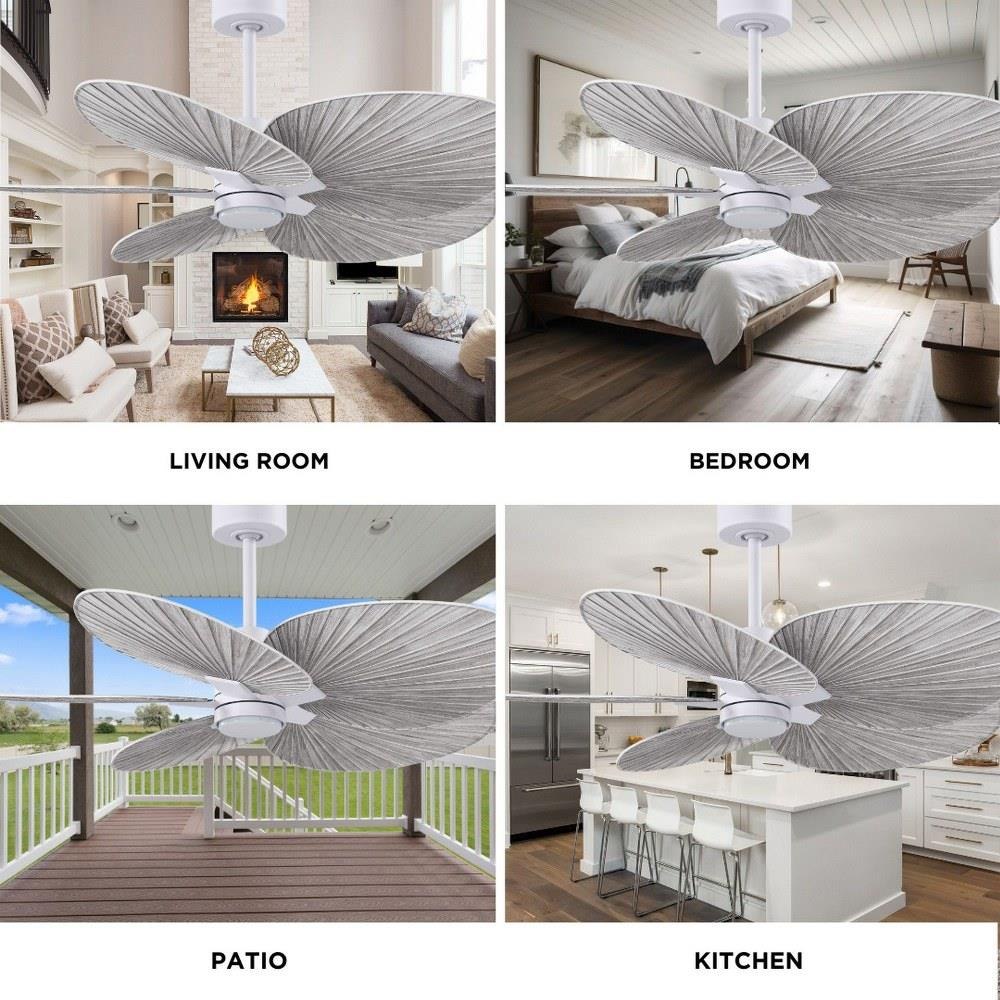 LIVING ROOM

BEDROOM

PATIO

KITCHEN