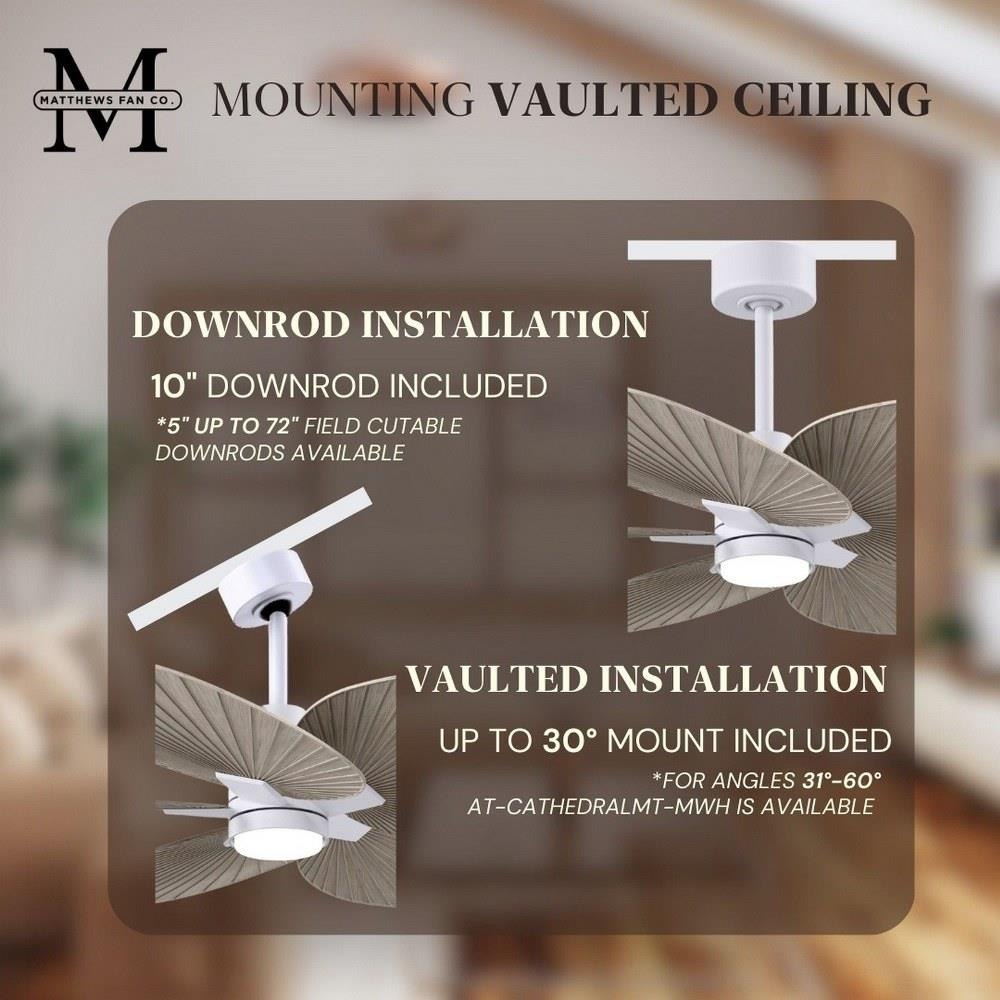 M
MATTHEWS FAN CO.

MOUNTING VAULTED CEILING

DOWNROD INSTALLATION

10" DOWNROD INCLUDED

*5" UP TO 72" FIELD CUTABLE DOWNRODS AVAILABLE

VAULTED INSTALLATION

UP TO 30° MOUNT INCLUDED

*FOR ANGLES 31°-60° AT-CATHEDRALMT-MWH IS AVAILABLE