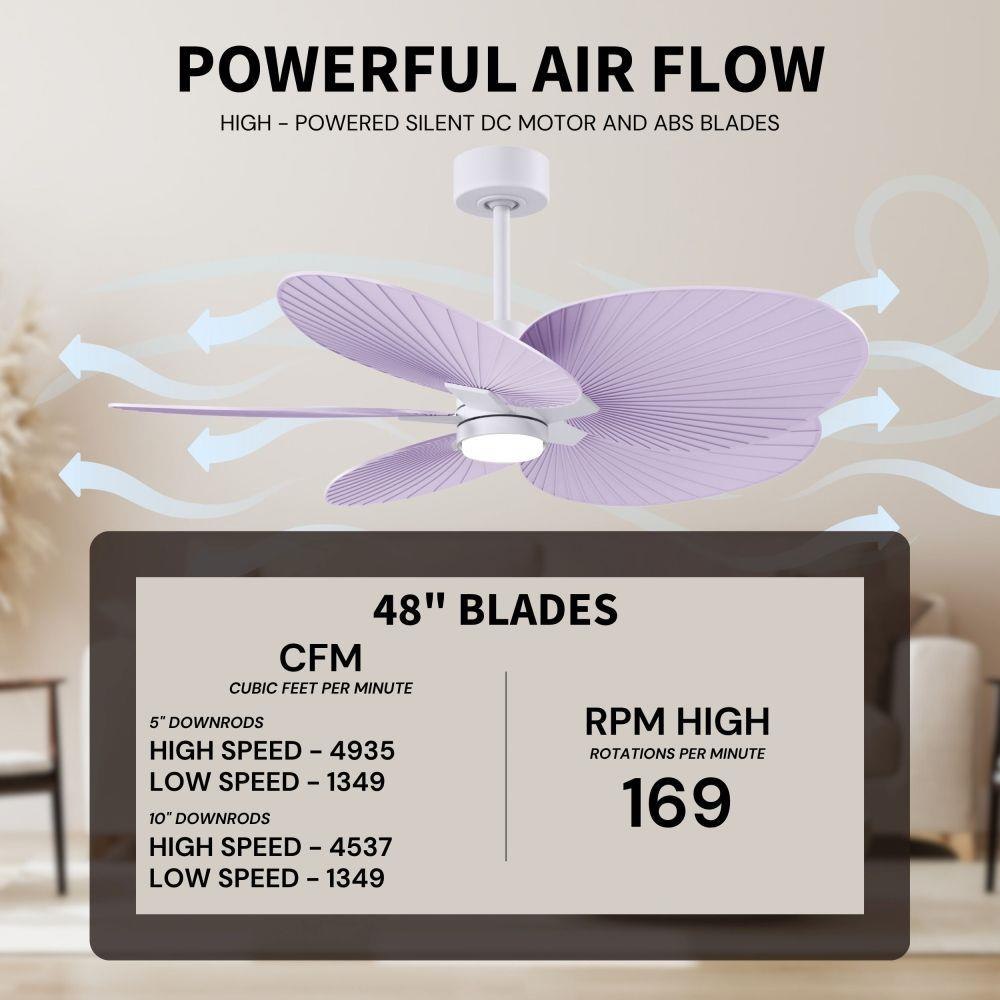 POWERFUL AIR FLOW

HIGH - POWERED SILENT DC MOTOR AND ABS BLADES

48" BLADES

CFM
CUBIC FEET PER MINUTE

5" DOWNRODS
HIGH SPEED - 4935
LOW SPEED - 1349

10" DOWNRODS
HIGH SPEED - 4537
LOW SPEED - 1349

RPM HIGH
ROTATIONS PER MINUTE
169