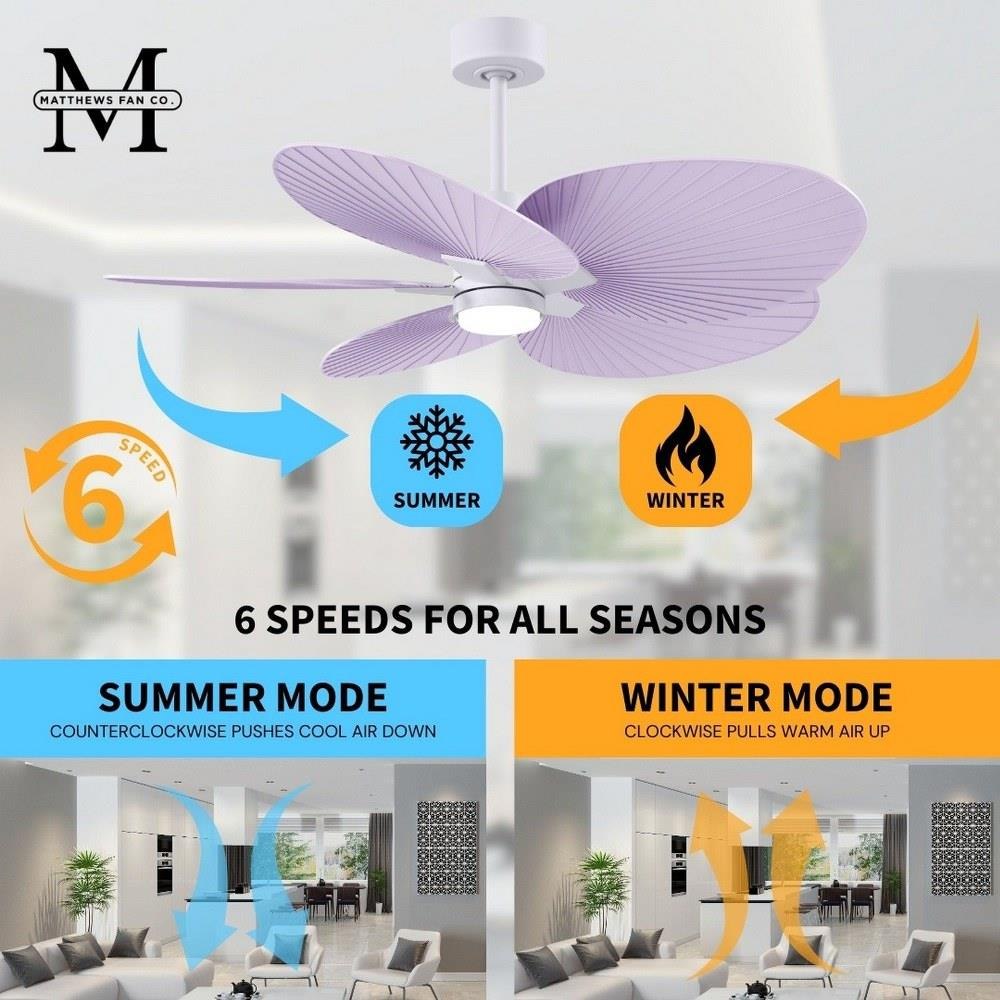 M
MATTHEWS FAN CO.

6
SPEED

SUMMER

WINTER

6 SPEEDS FOR ALL SEASONS

SUMMER MODE
COUNTERCLOCKWISE PUSHES COOL AIR DOWN

WINTER MODE
CLOCKWISE PULLS WARM AIR UP