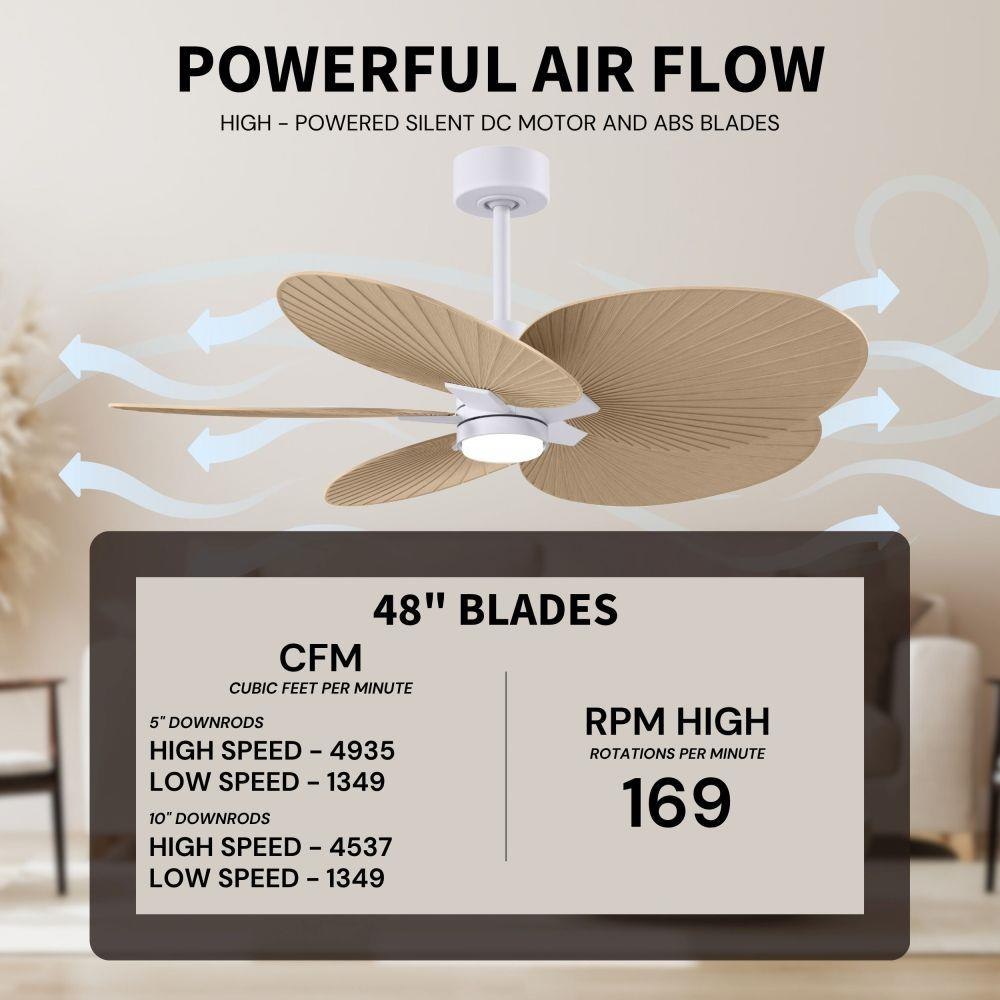 POWERFUL AIR FLOW

HIGH - POWERED SILENT DC MOTOR AND ABS BLADES

48" BLADES

CFM
CUBIC FEET PER MINUTE

5" DOWNRODS
HIGH SPEED - 4935
LOW SPEED - 1349

10" DOWNRODS
HIGH SPEED - 4537
LOW SPEED - 1349

RPM HIGH
ROTATIONS PER MINUTE
169