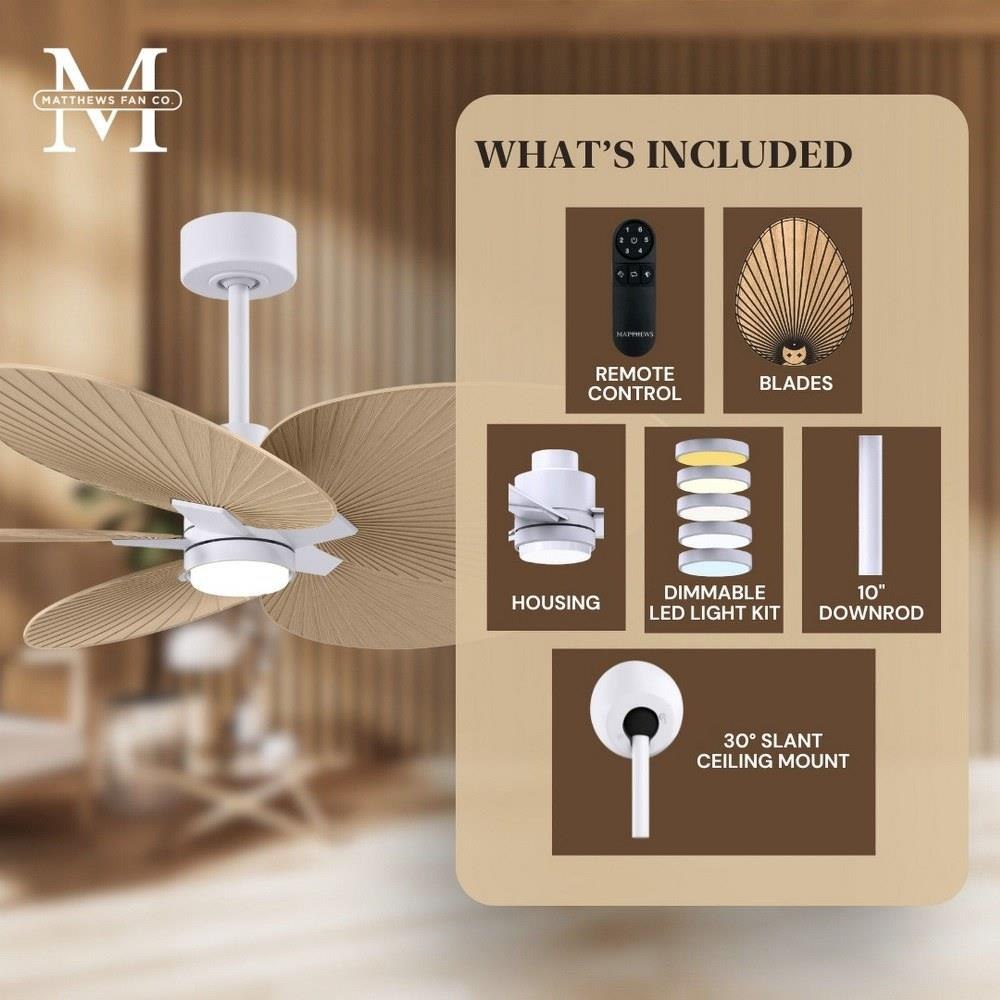 M
MATTHEWS FAN CO.

WHAT'S INCLUDED

MATTHEWS

REMOTE CONTROL

BLADES

HOUSING

DIMMABLE LED LIGHT KIT

10" DOWNROD

30° SLANT CEILING MOUNT