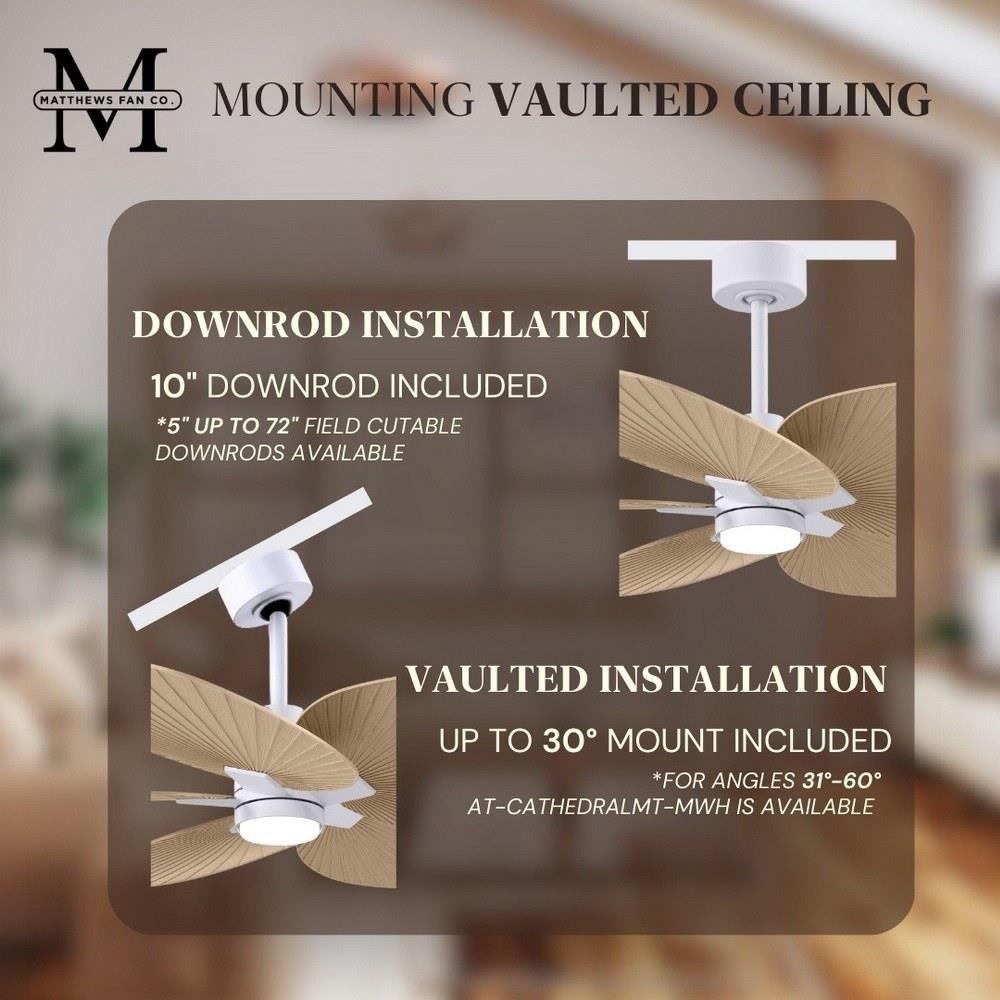 M
MATTHEWS FAN CO.

MOUNTING VAULTED CEILING

DOWNROD INSTALLATION

10" DOWNROD INCLUDED

*5" UP TO 72" FIELD CUTABLE DOWNRODS AVAILABLE

VAULTED INSTALLATION

UP TO 30° MOUNT INCLUDED

*FOR ANGLES 31°-60° AT-CATHEDRALMT-MWH IS AVAILABLE