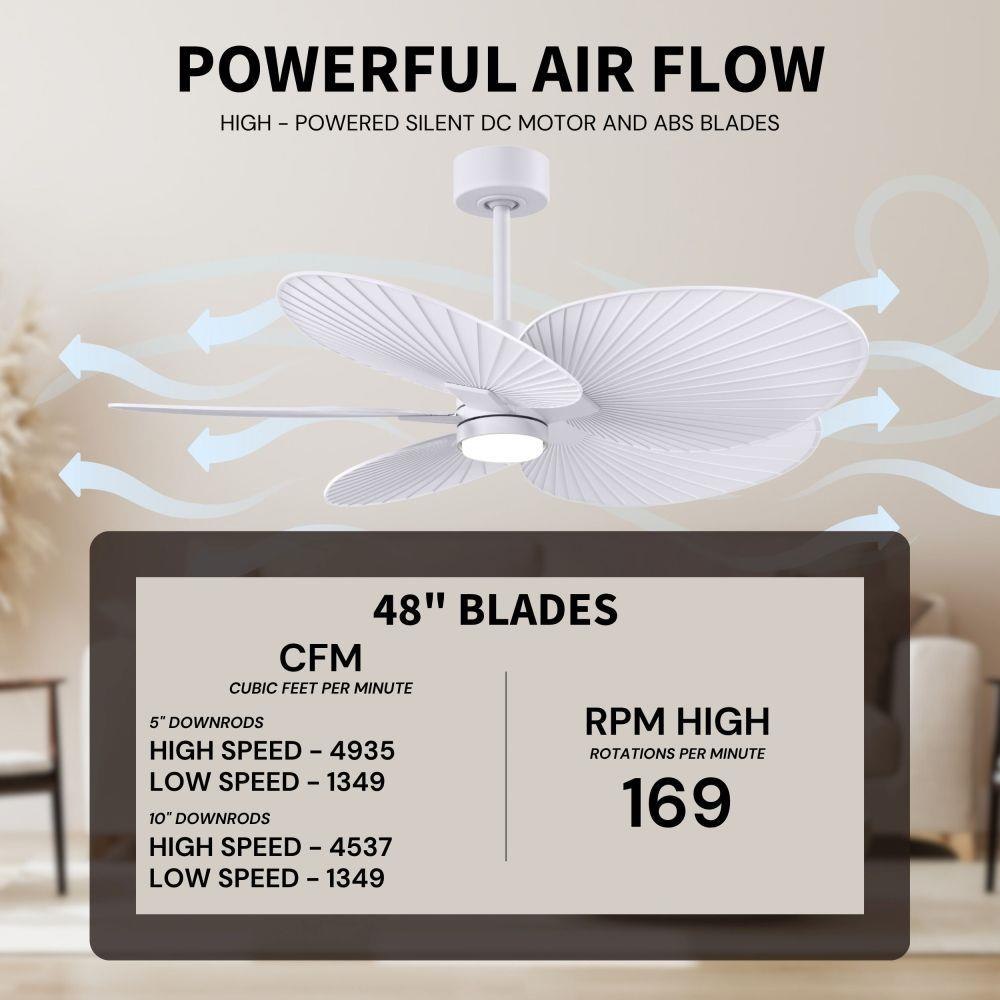 POWERFUL AIR FLOW

HIGH - POWERED SILENT DC MOTOR AND ABS BLADES

48" BLADES

CFM
CUBIC FEET PER MINUTE

5" DOWNRODS
HIGH SPEED - 4935
LOW SPEED - 1349

10" DOWNRODS
HIGH SPEED - 4537
LOW SPEED - 1349

RPM HIGH
ROTATIONS PER MINUTE
169