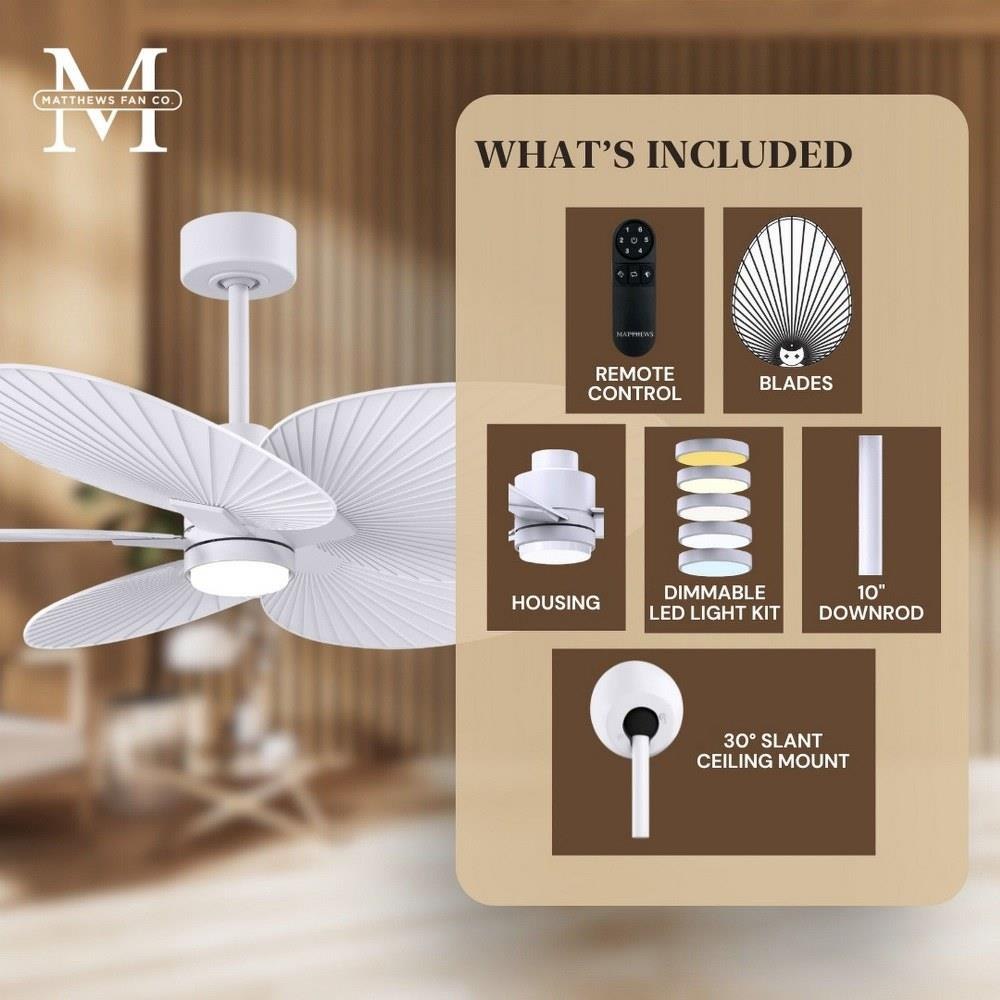 M
MATTHEWS FAN CO.

WHAT'S INCLUDED

MATTHEWS
REMOTE CONTROL

BLADES

HOUSING

DIMMABLE LED LIGHT KIT

10" DOWNROD

30° SLANT CEILING MOUNT