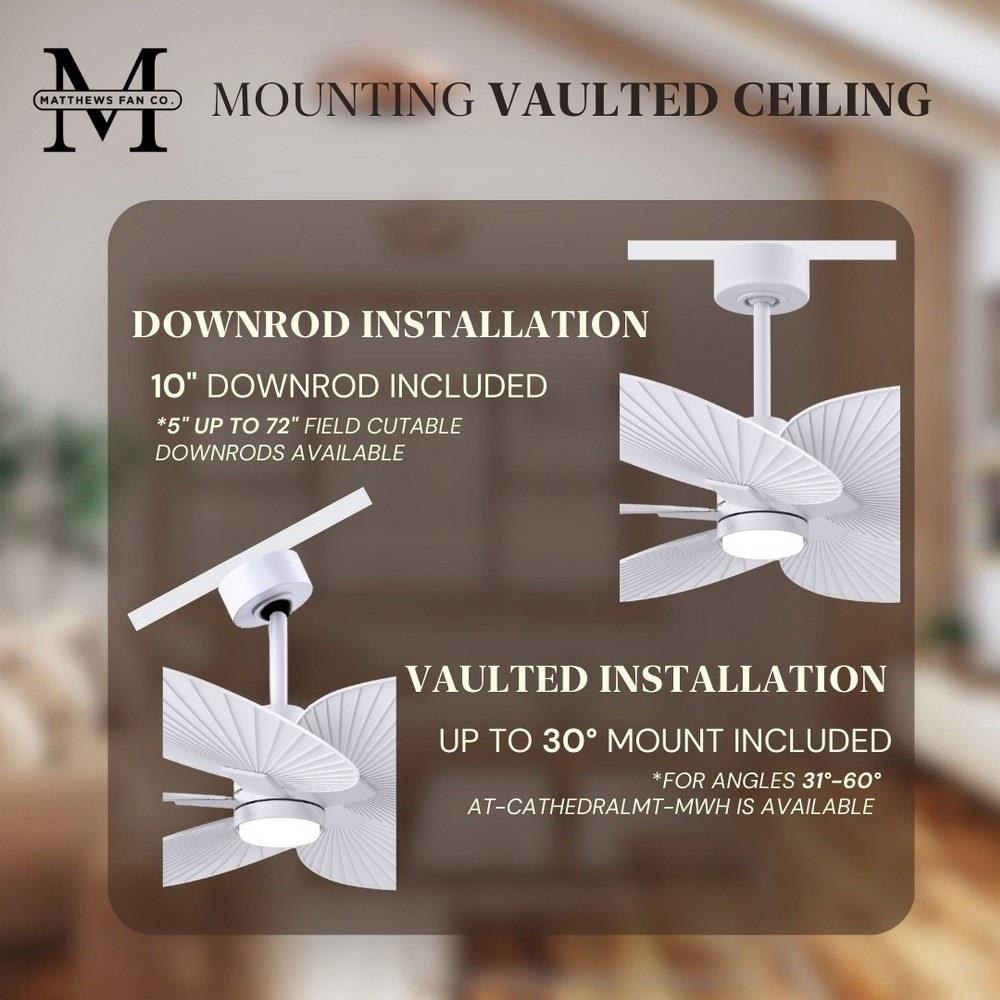 M
MATTHEWS FAN CO.

MOUNTING VAULTED CEILING

DOWNROD INSTALLATION

10" DOWNROD INCLUDED

*5" UP TO 72" FIELD CUTABLE DOWNRODS AVAILABLE

VAULTED INSTALLATION

UP TO 30° MOUNT INCLUDED

*FOR ANGLES 31°-60° AT-CATHEDRALMT-MWH IS AVAILABLE