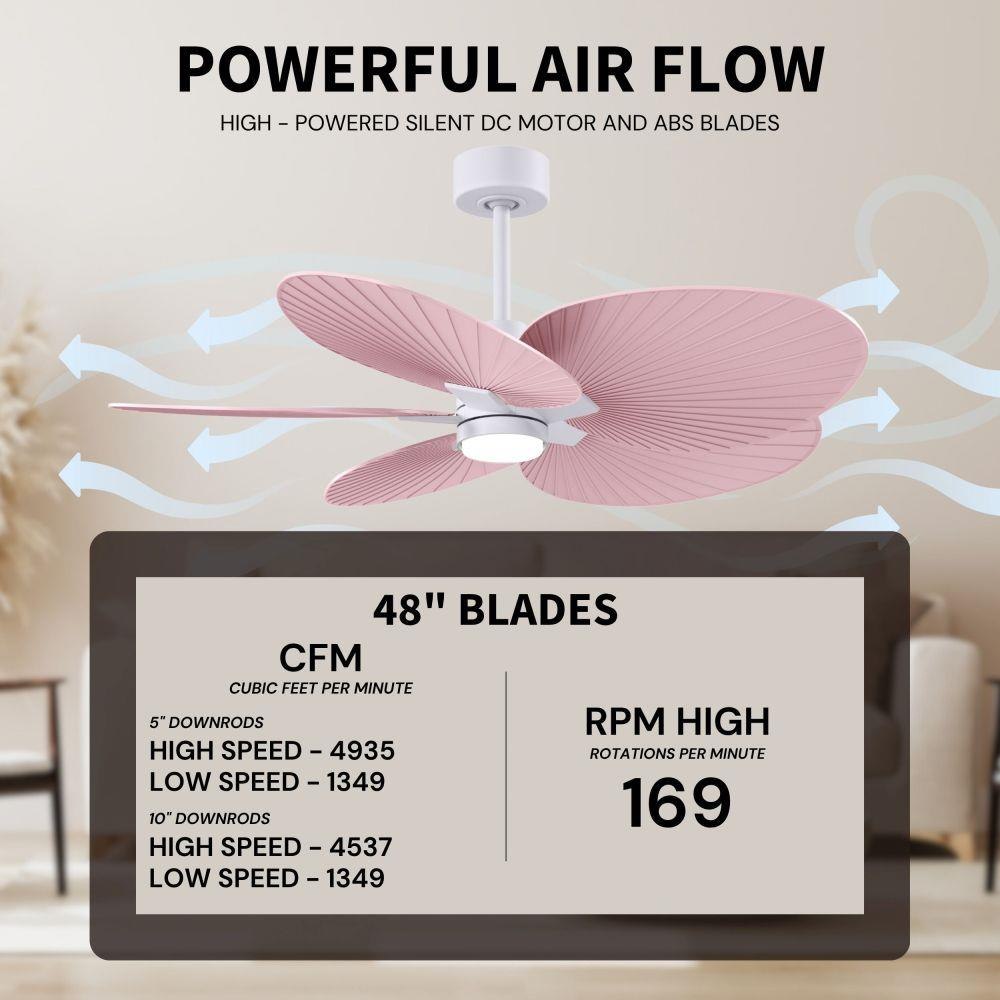 POWERFUL AIR FLOW
HIGH - POWERED SILENT DC MOTOR AND ABS BLADES

48" BLADES

CFM
CUBIC FEET PER MINUTE

5" DOWNRODS
HIGH SPEED - 4935
LOW SPEED - 1349
10" DOWNRODS
HIGH SPEED - 4537
LOW SPEED - 1349

RPM HIGH
ROTATIONS PER MINUTE
169