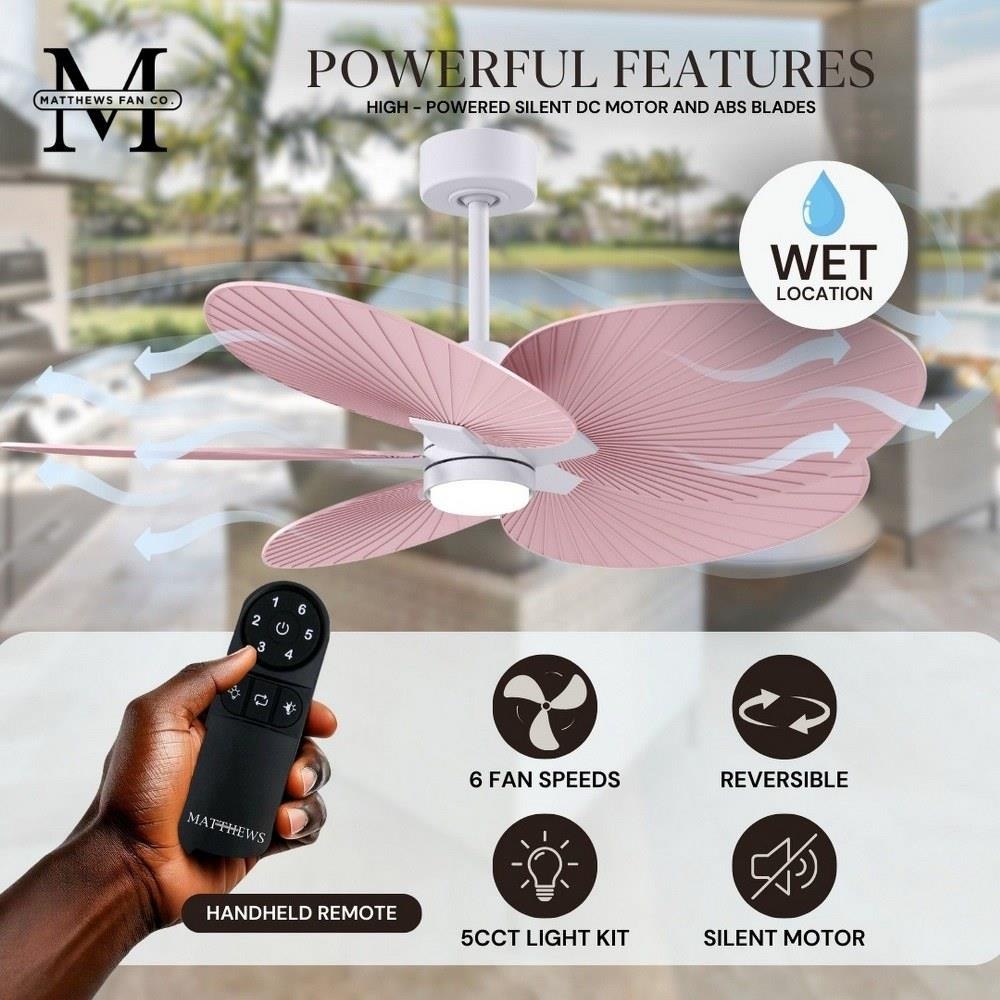 M
MATTHEWS FAN CO.

POWERFUL FEATURES
HIGH - POWERED SILENT DC MOTOR AND ABS BLADES

WET
LOCATION

1 6
2 5
3 4

MATTHEWS

HANDHELD REMOTE

6 FAN SPEEDS

REVERSIBLE

5CCT LIGHT KIT

SILENT MOTOR