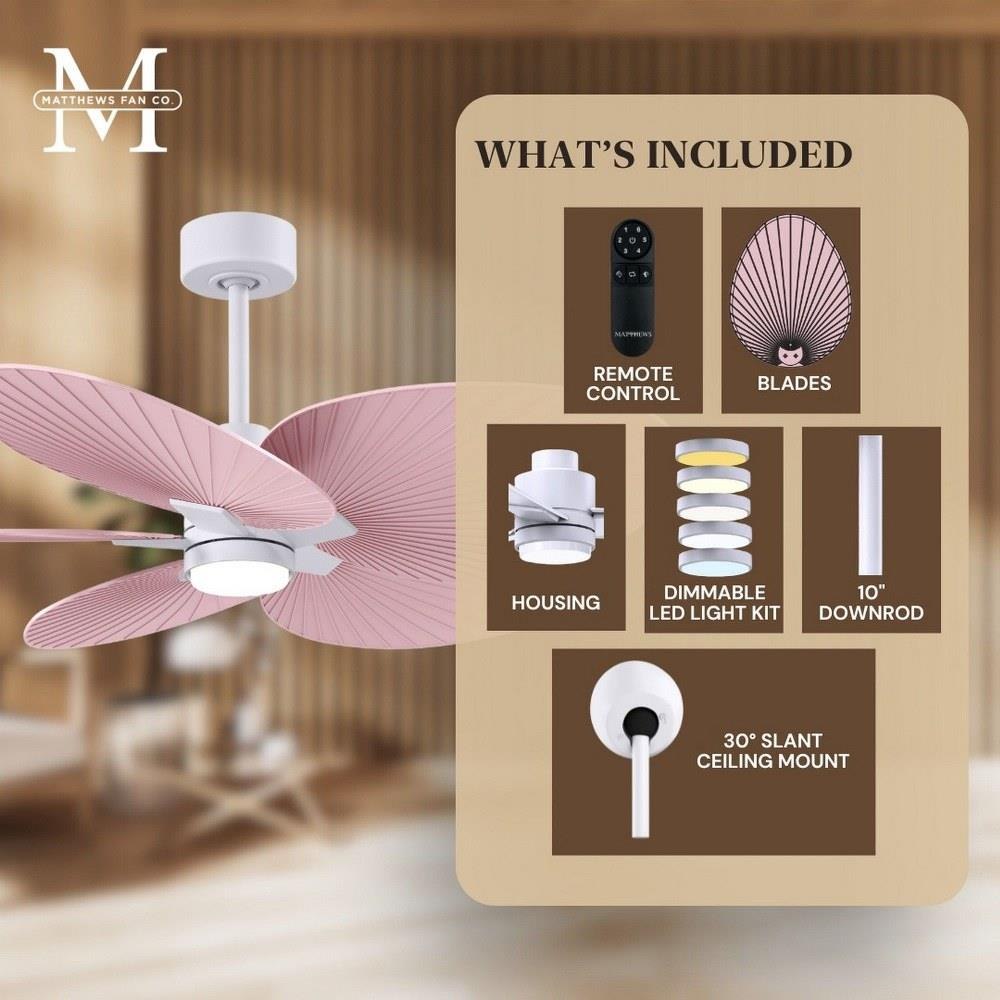 M
MATTHEWS FAN CO.

WHAT'S INCLUDED

MATTHEWS

REMOTE CONTROL

BLADES

HOUSING

DIMMABLE LED LIGHT KIT

10" DOWNROD

30° SLANT CEILING MOUNT