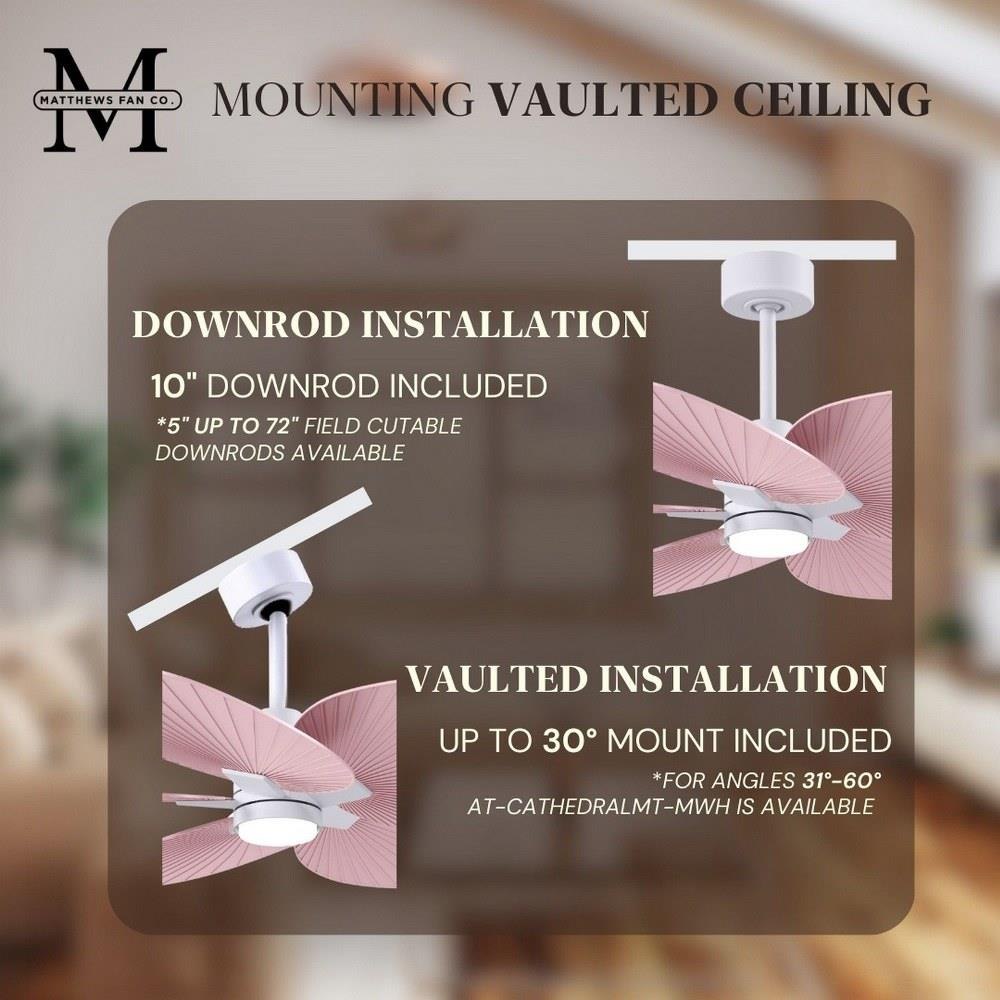 M
MATTHEWS FAN CO.

MOUNTING VAULTED CEILING

DOWNROD INSTALLATION

10" DOWNROD INCLUDED

*5" UP TO 72" FIELD CUTABLE DOWNRODS AVAILABLE

VAULTED INSTALLATION

UP TO 30° MOUNT INCLUDED

*FOR ANGLES 31°-60° AT-CATHEDRALMT-MWH IS AVAILABLE