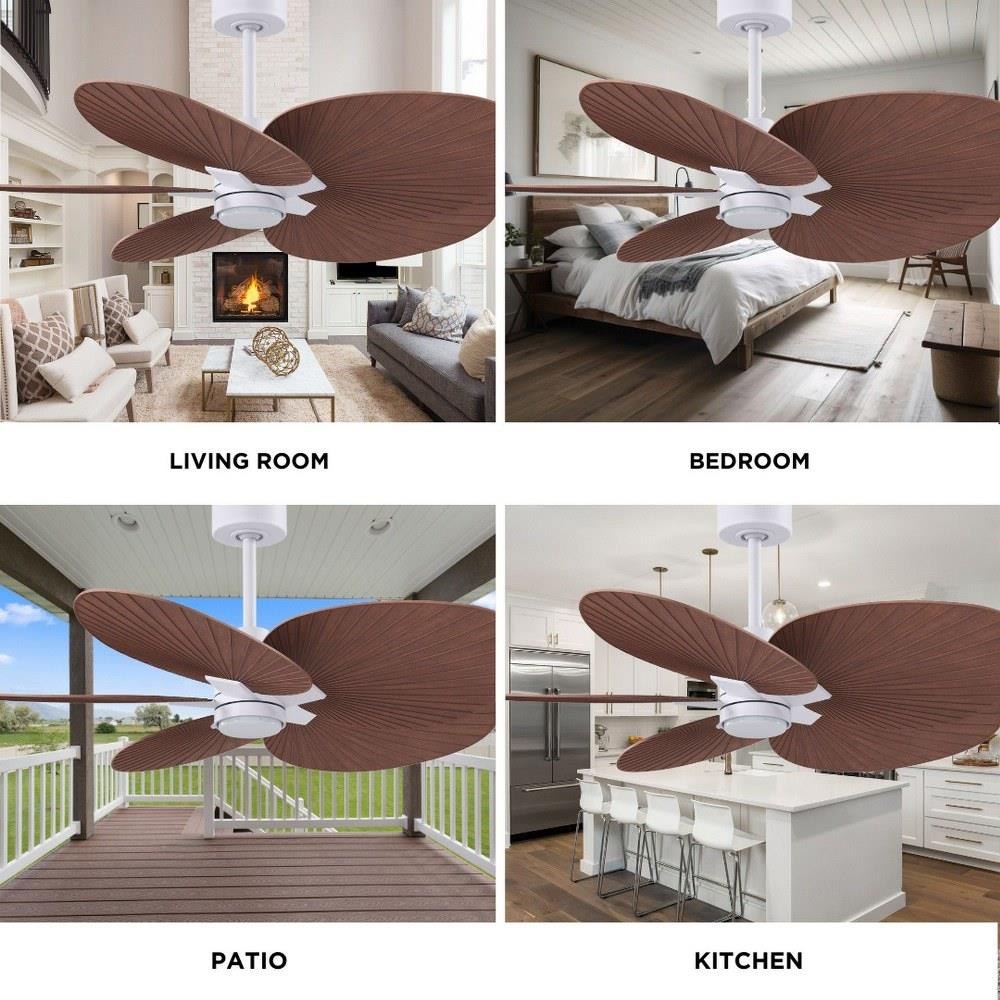 LIVING ROOM

BEDROOM

PATIO

KITCHEN