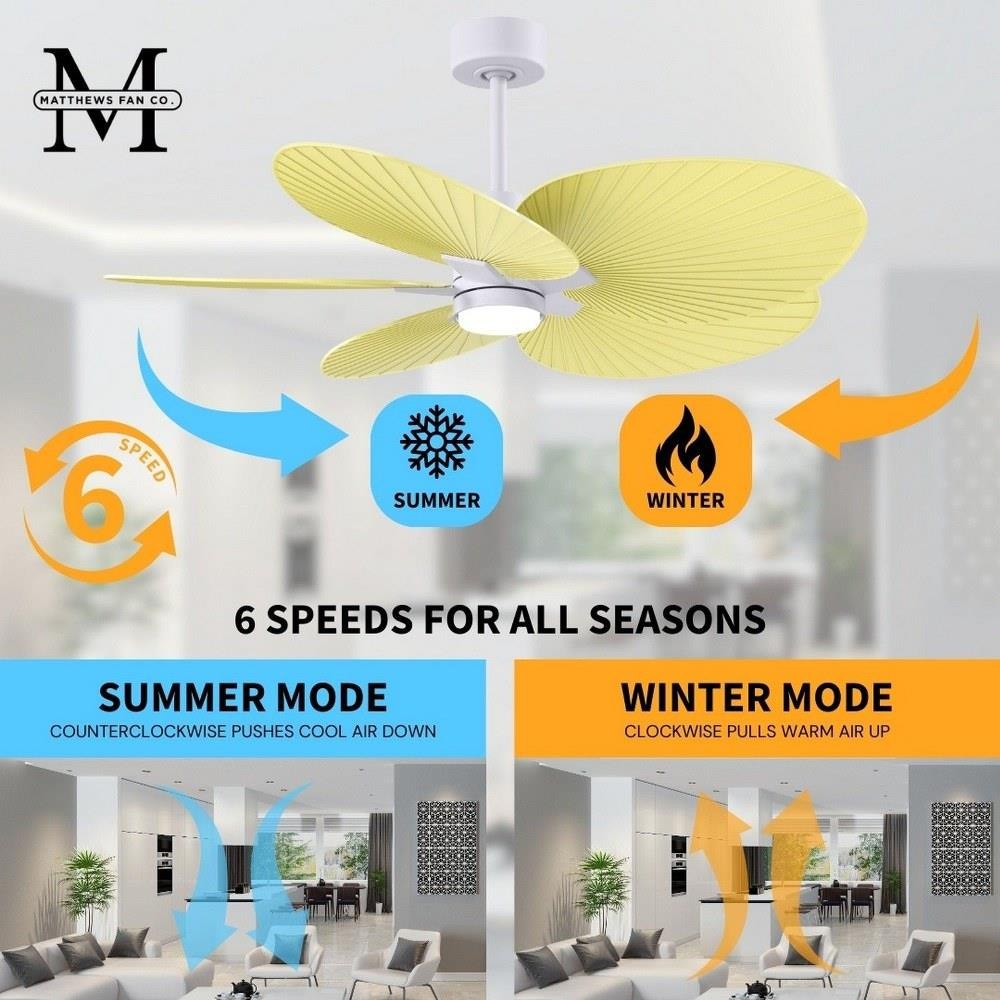 M
MATTHEWS FAN CO.

6
SPEED

SUMMER

WINTER

6 SPEEDS FOR ALL SEASONS

SUMMER MODE
COUNTERCLOCKWISE PUSHES COOL AIR DOWN

WINTER MODE
CLOCKWISE PULLS WARM AIR UP