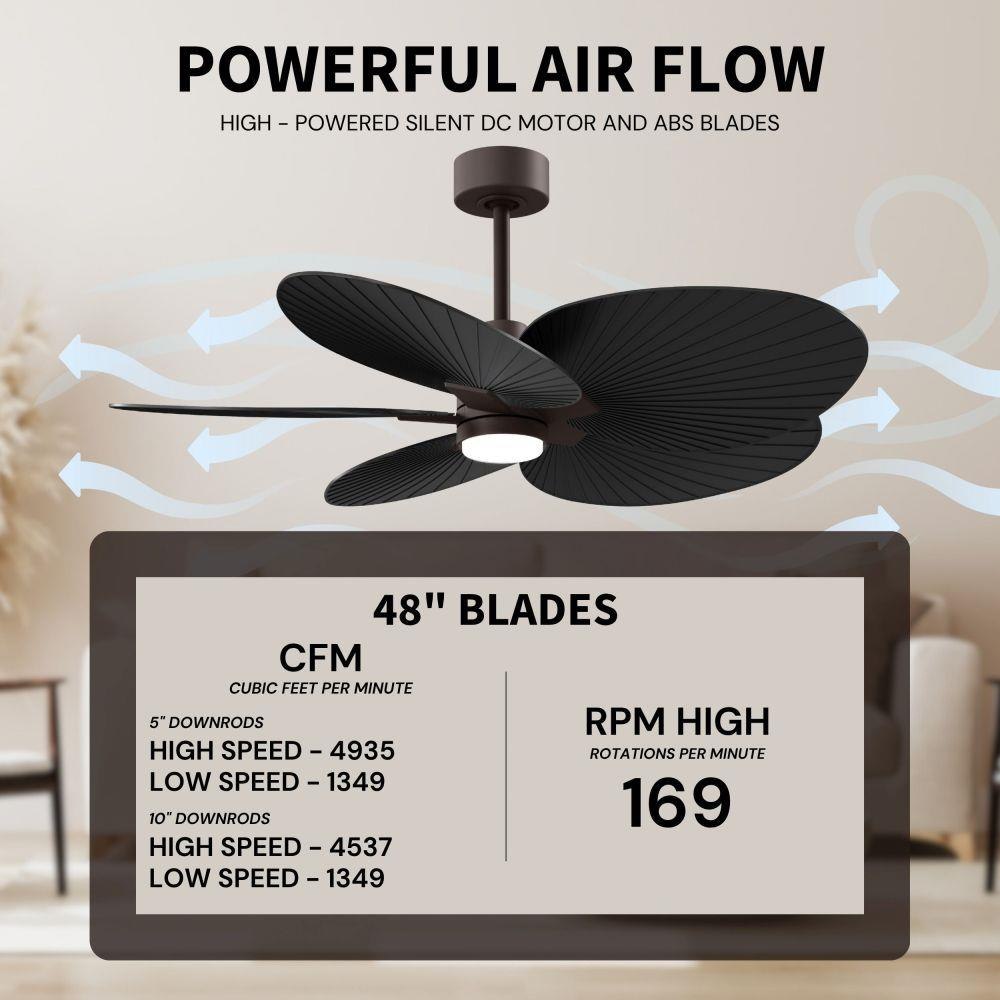 POWERFUL AIR FLOW

HIGH - POWERED SILENT DC MOTOR AND ABS BLADES

48" BLADES

CFM
CUBIC FEET PER MINUTE

5" DOWNRODS
HIGH SPEED - 4935
LOW SPEED - 1349

10" DOWNRODS
HIGH SPEED - 4537
LOW SPEED - 1349

RPM HIGH
ROTATIONS PER MINUTE
169