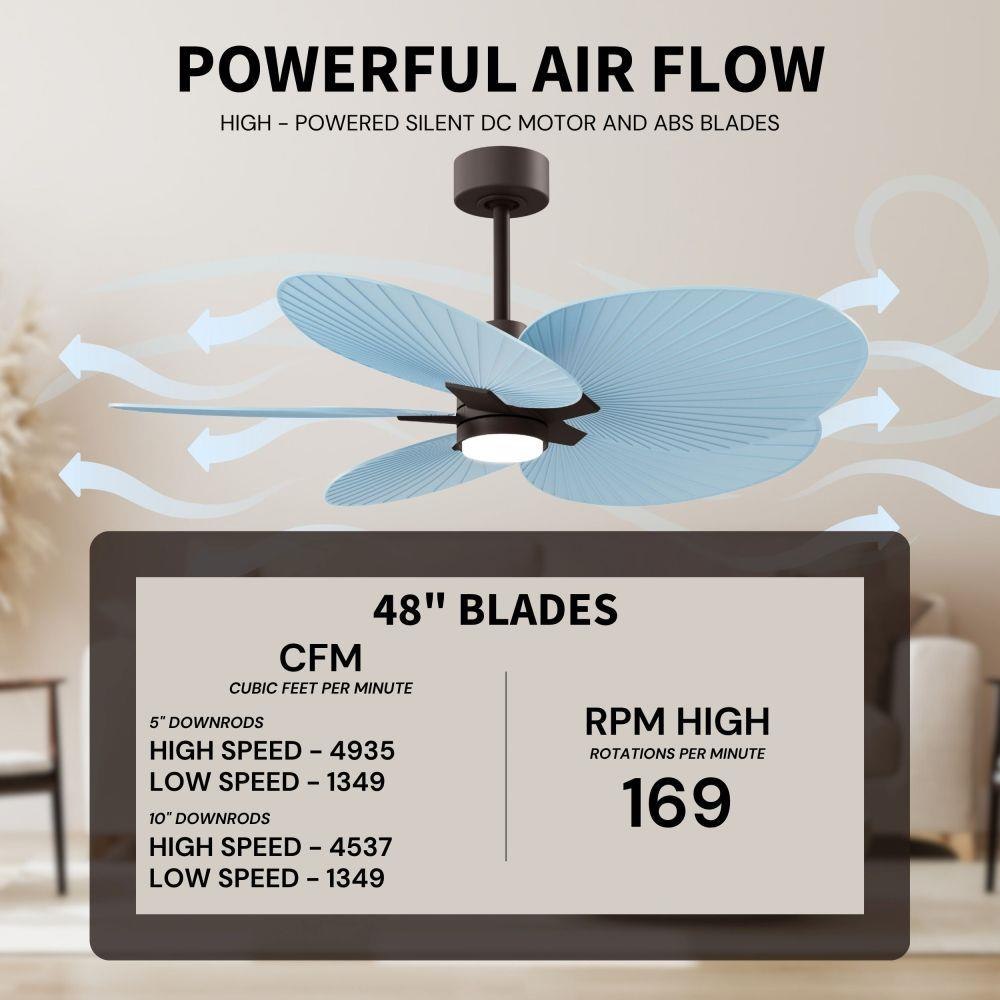 POWERFUL AIR FLOW

HIGH - POWERED SILENT DC MOTOR AND ABS BLADES

48" BLADES

CFM
CUBIC FEET PER MINUTE

5" DOWNRODS
HIGH SPEED - 4935
LOW SPEED - 1349

10" DOWNRODS
HIGH SPEED - 4537
LOW SPEED - 1349

RPM HIGH
ROTATIONS PER MINUTE
169