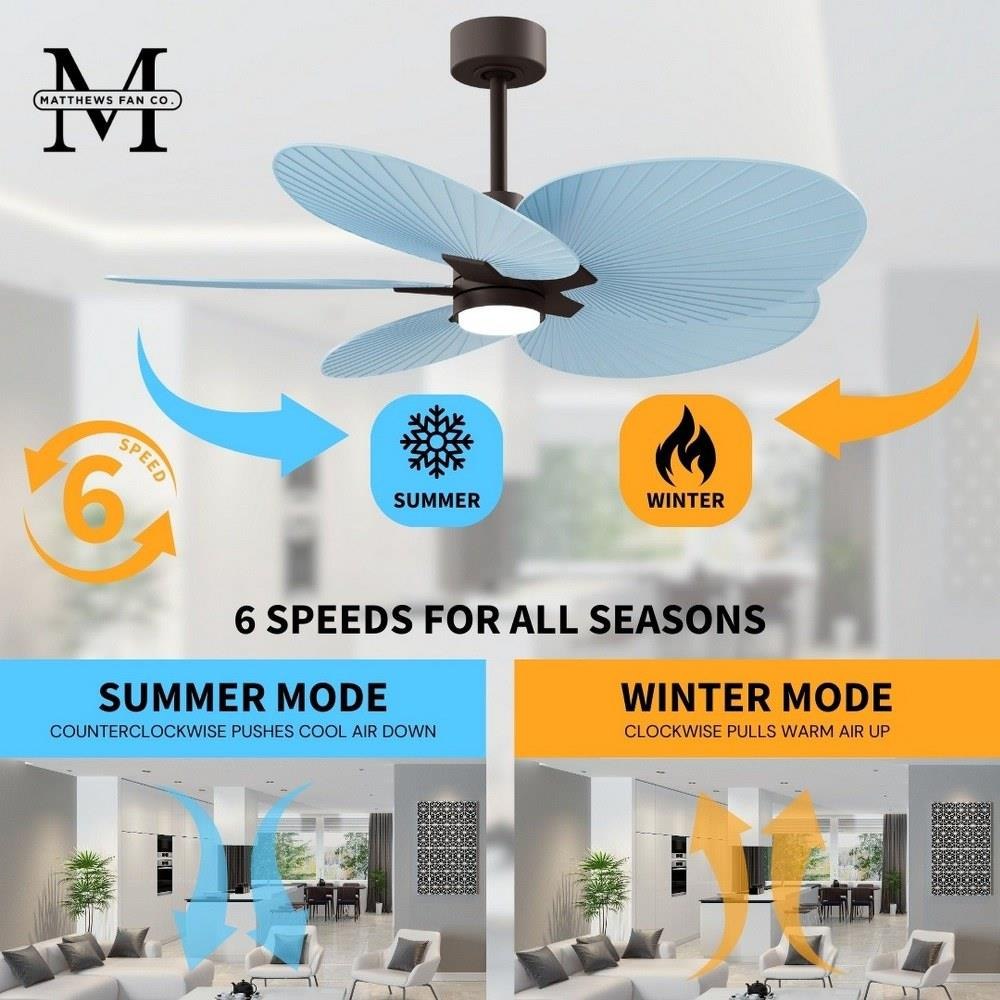 M
MATTHEWS FAN CO.

6
SPEED

SUMMER

WINTER

6 SPEEDS FOR ALL SEASONS

SUMMER MODE
COUNTERCLOCKWISE PUSHES COOL AIR DOWN

WINTER MODE
CLOCKWISE PULLS WARM AIR UP