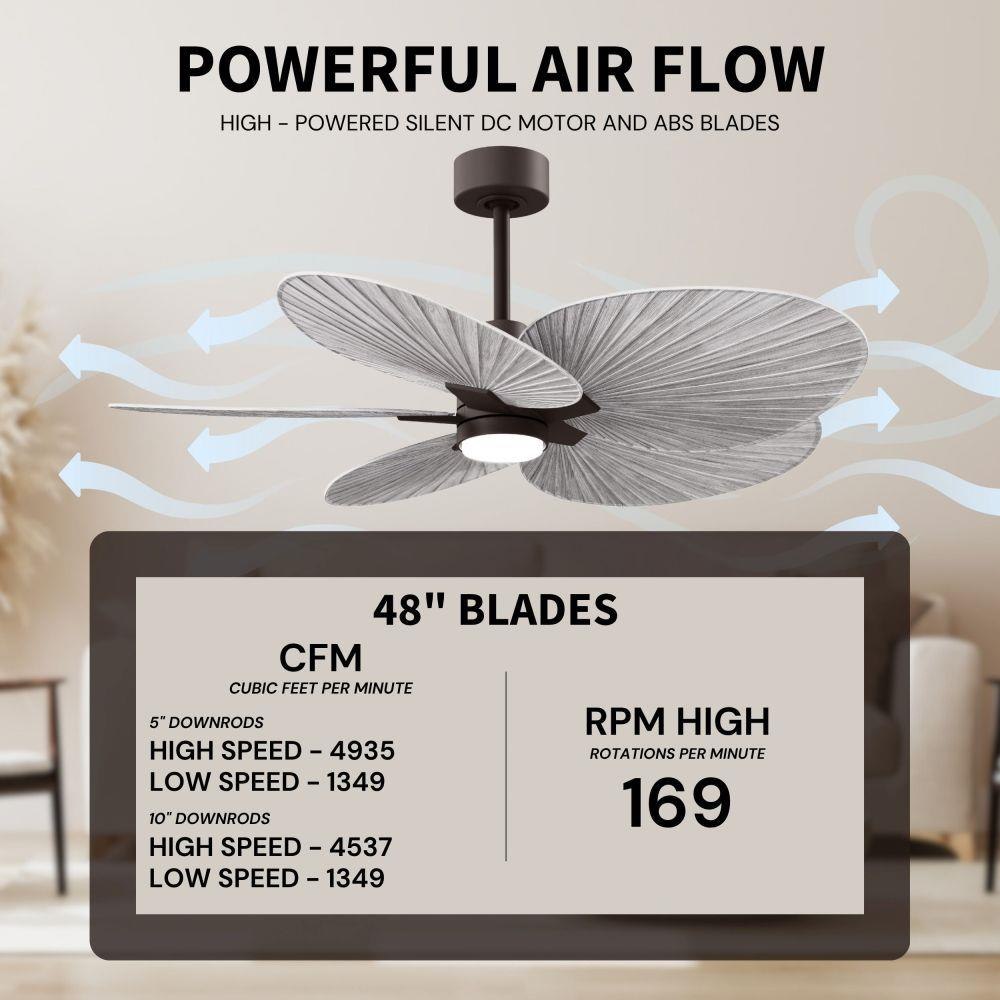 POWERFUL AIR FLOW
HIGH - POWERED SILENT DC MOTOR AND ABS BLADES

48" BLADES

CFM
CUBIC FEET PER MINUTE

5" DOWNRODS
HIGH SPEED - 4935
LOW SPEED - 1349

10" DOWNRODS
HIGH SPEED - 4537
LOW SPEED - 1349

RPM HIGH
ROTATIONS PER MINUTE
169