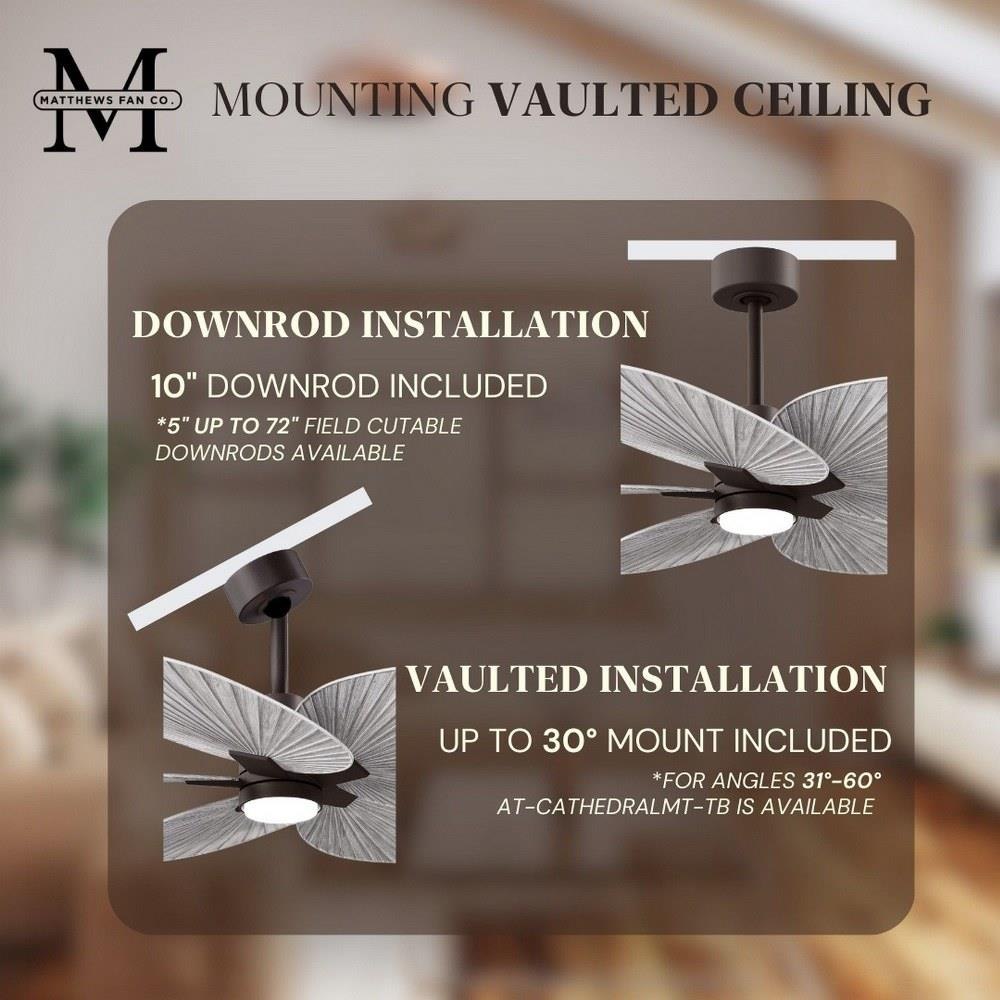 M
MATTHEWS FAN CO.

MOUNTING VAULTED CEILING

DOWNROD INSTALLATION

10" DOWNROD INCLUDED

*5" UP TO 72" FIELD CUTABLE DOWNRODS AVAILABLE

VAULTED INSTALLATION

UP TO 30° MOUNT INCLUDED

*FOR ANGLES 31°-60° AT-CATHEDRALMT-TB IS AVAILABLE