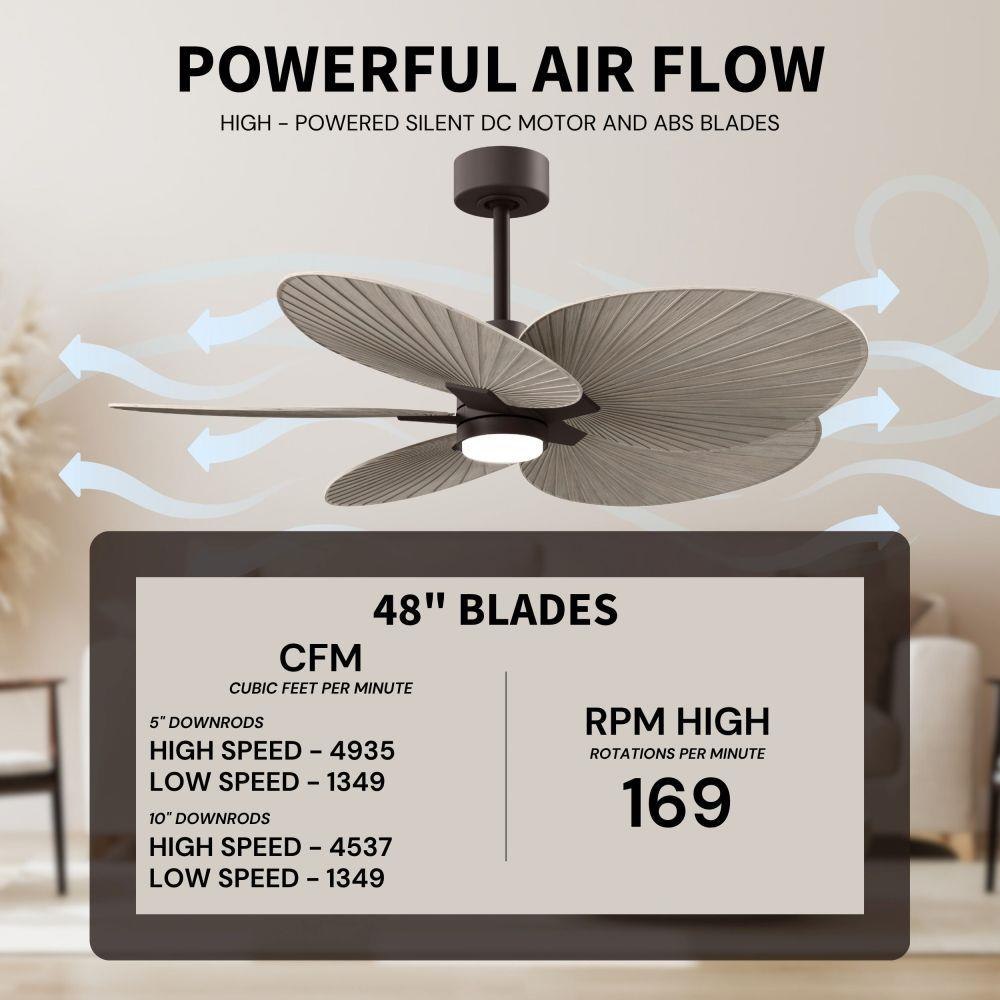 POWERFUL AIR FLOW

HIGH - POWERED SILENT DC MOTOR AND ABS BLADES

48" BLADES

CFM
CUBIC FEET PER MINUTE

5" DOWNRODS
HIGH SPEED - 4935
LOW SPEED - 1349

10" DOWNRODS
HIGH SPEED - 4537
LOW SPEED - 1349

RPM HIGH
ROTATIONS PER MINUTE
169