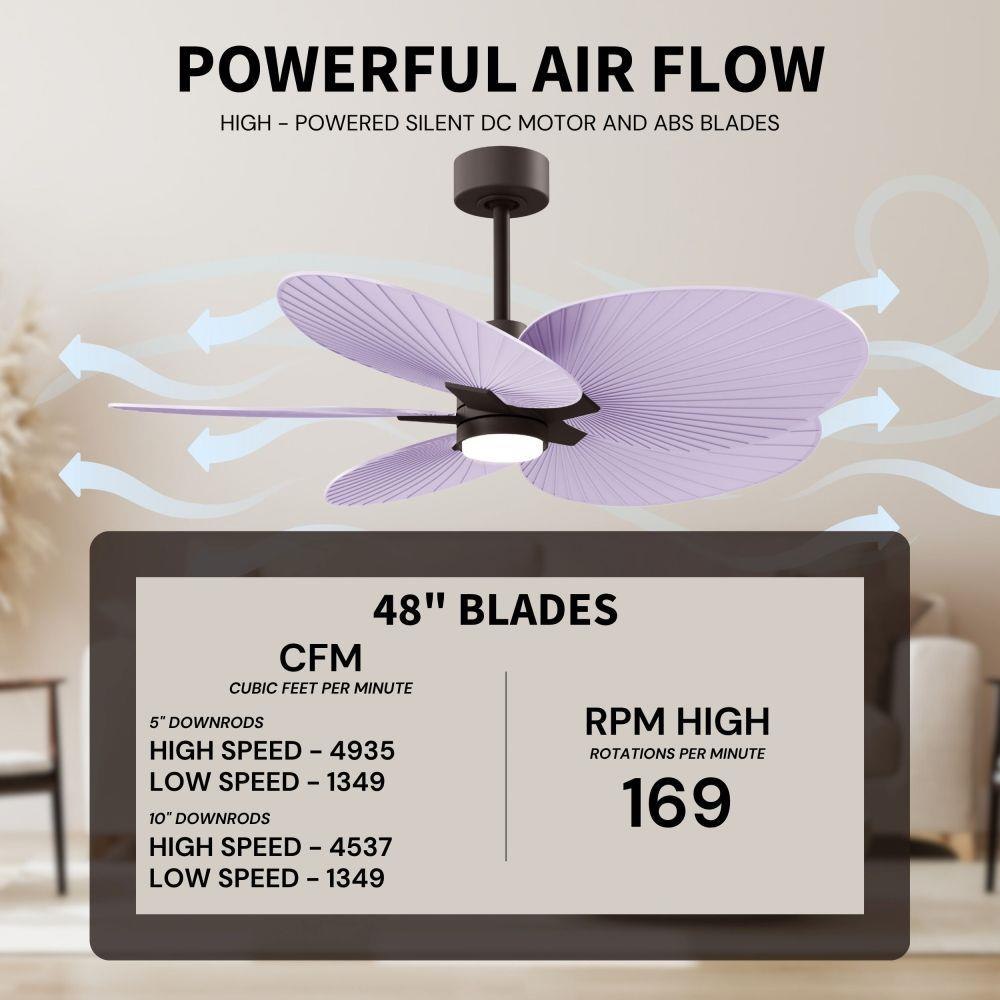 POWERFUL AIR FLOW

HIGH - POWERED SILENT DC MOTOR AND ABS BLADES

48" BLADES

CFM

CUBIC FEET PER MINUTE

5" DOWNRODS

HIGH SPEED - 4935

LOW SPEED - 1349

10" DOWNRODS

HIGH SPEED - 4537

LOW SPEED - 1349

RPM HIGH

ROTATIONS PER MINUTE

169