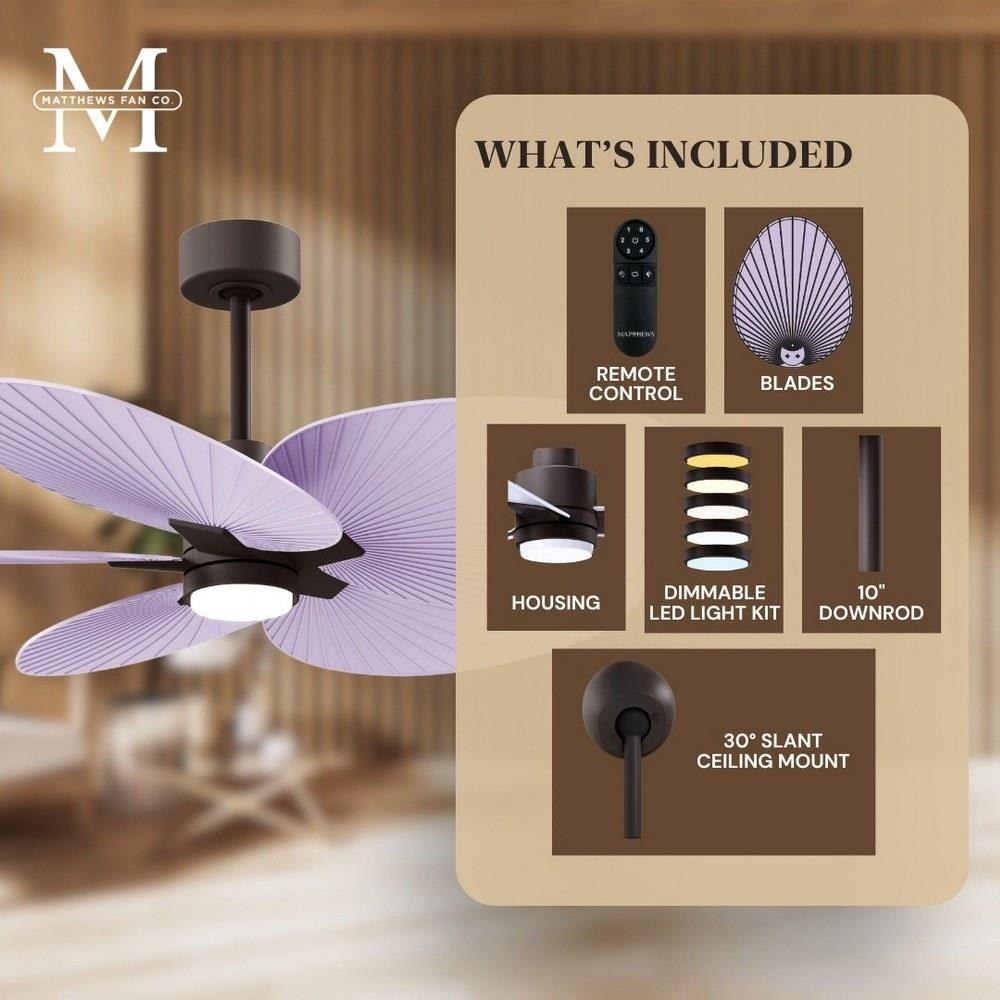 M
MATTHEWS FAN CO.

WHAT'S INCLUDED

MATTHEWS

REMOTE CONTROL

BLADES

HOUSING

DIMMABLE LED LIGHT KIT

10" DOWNROD

30° SLANT CEILING MOUNT