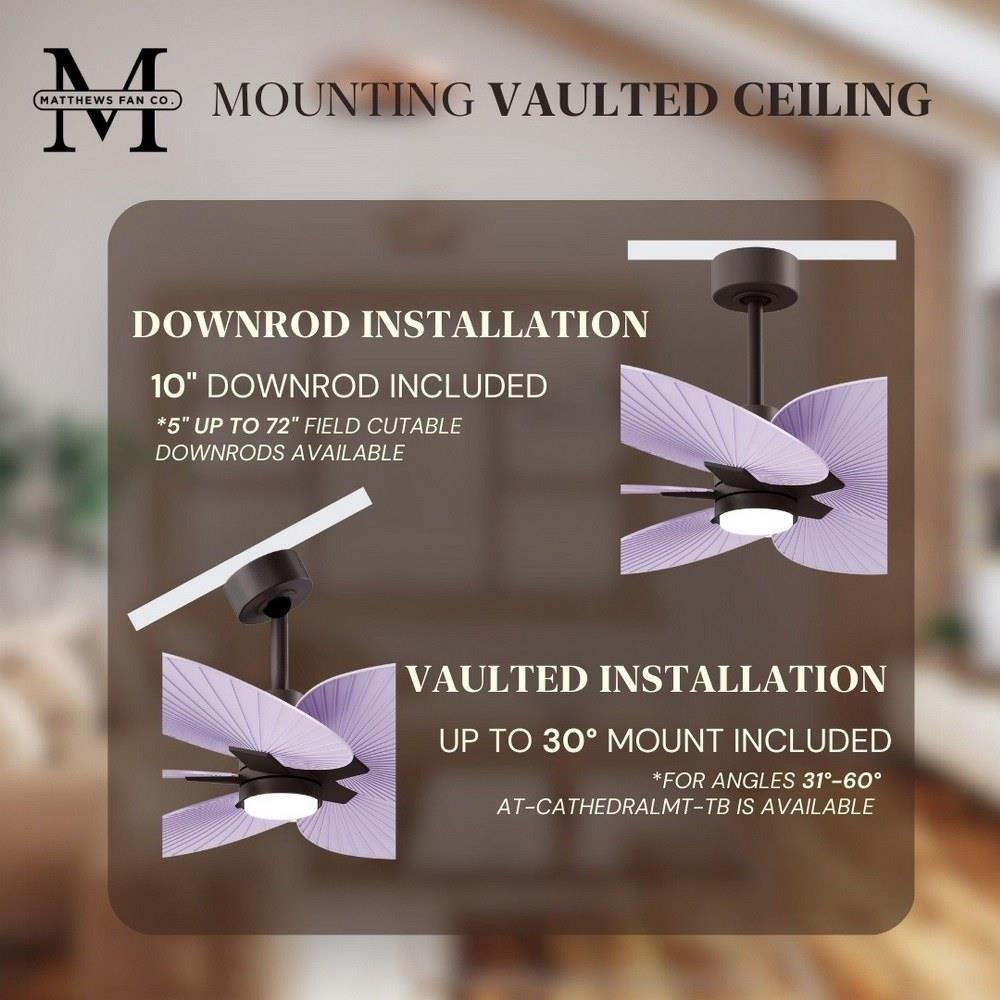 M
MATTHEWS FAN CO.

MOUNTING VAULTED CEILING

DOWNROD INSTALLATION

10" DOWNROD INCLUDED

*5" UP TO 72" FIELD CUTABLE DOWNRODS AVAILABLE

VAULTED INSTALLATION

UP TO 30° MOUNT INCLUDED

*FOR ANGLES 31°-60° AT-CATHEDRALMT-TB IS AVAILABLE