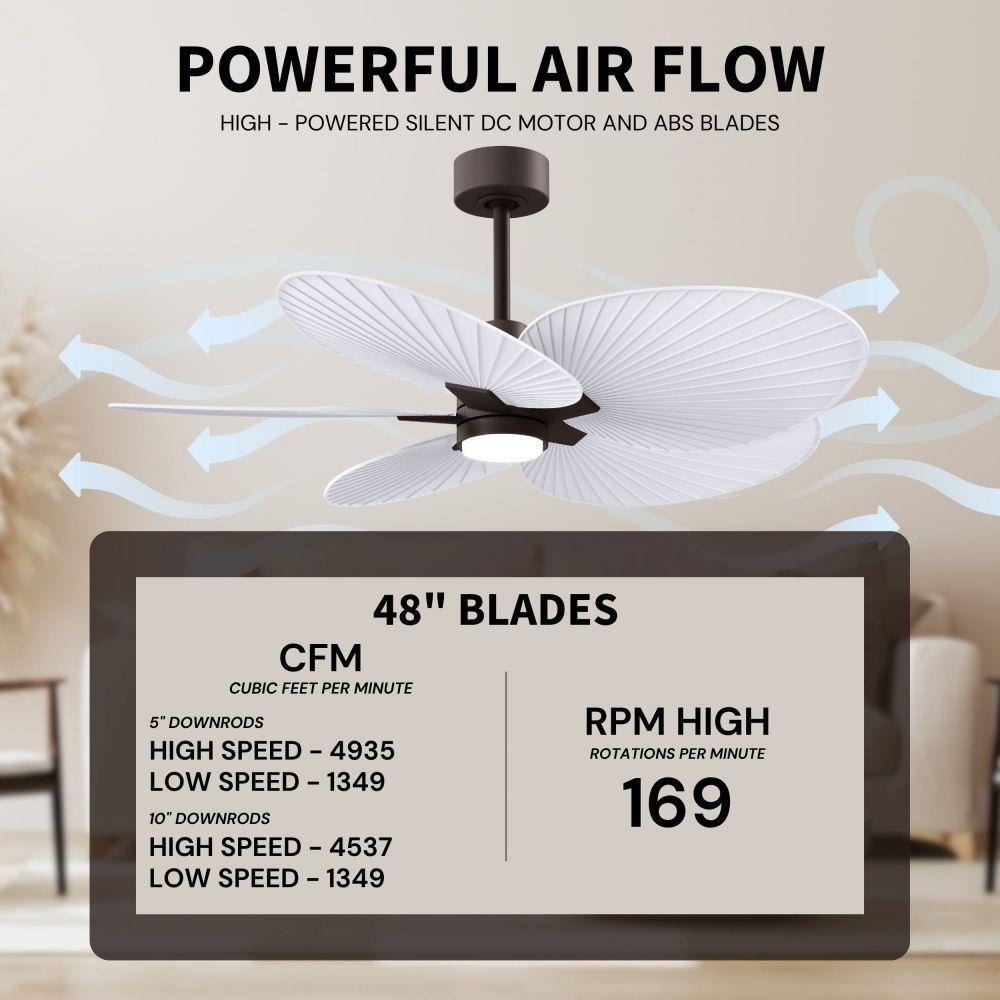 POWERFUL AIR FLOW

HIGH - POWERED SILENT DC MOTOR AND ABS BLADES

48" BLADES

CFM
CUBIC FEET PER MINUTE

5" DOWNRODS
HIGH SPEED - 4935
LOW SPEED - 1349

10" DOWNRODS
HIGH SPEED - 4537
LOW SPEED - 1349

RPM HIGH
ROTATIONS PER MINUTE
169