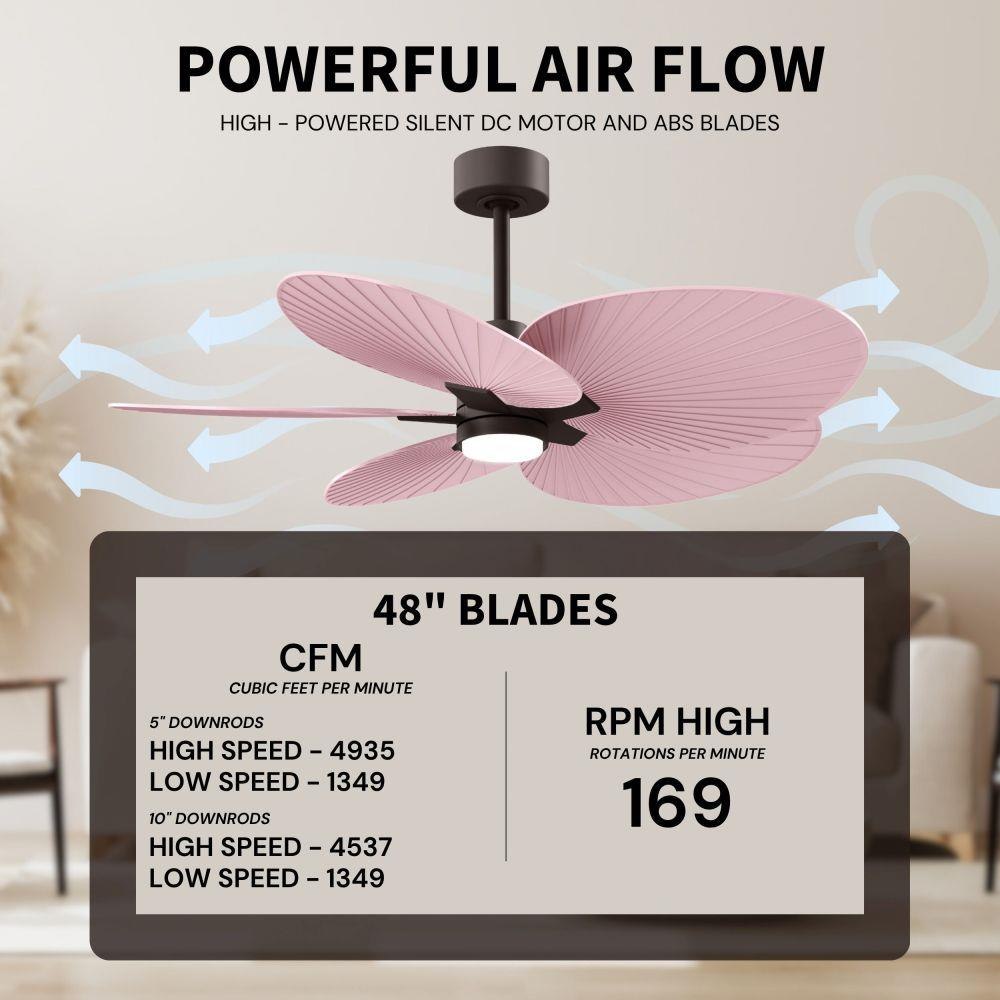 POWERFUL AIR FLOW

HIGH - POWERED SILENT DC MOTOR AND ABS BLADES

48" BLADES

CFM
CUBIC FEET PER MINUTE

5" DOWNRODS
HIGH SPEED - 4935
LOW SPEED - 1349

10" DOWNRODS
HIGH SPEED - 4537
LOW SPEED - 1349

RPM HIGH
ROTATIONS PER MINUTE
169