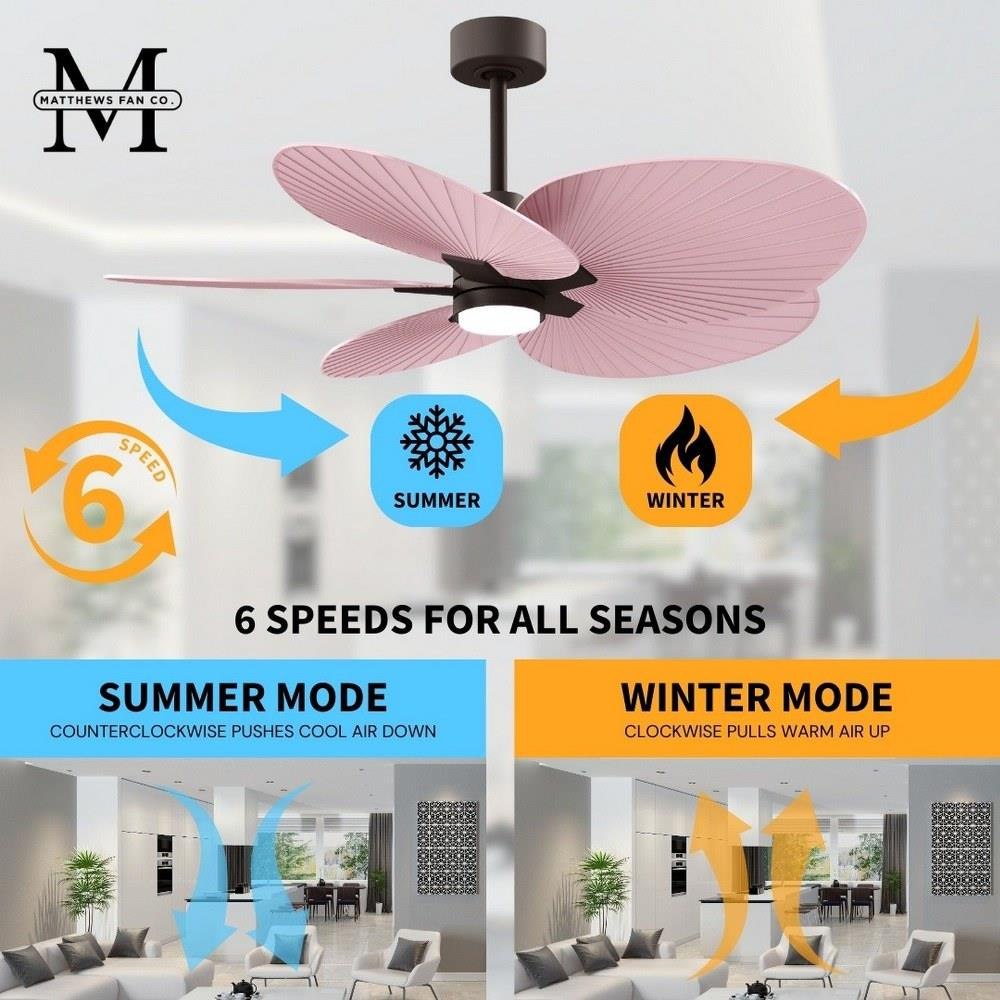 M
MATTHEWS FAN CO.

6
SPEED

SUMMER

WINTER

6 SPEEDS FOR ALL SEASONS

SUMMER MODE
COUNTERCLOCKWISE PUSHES COOL AIR DOWN

WINTER MODE
CLOCKWISE PULLS WARM AIR UP