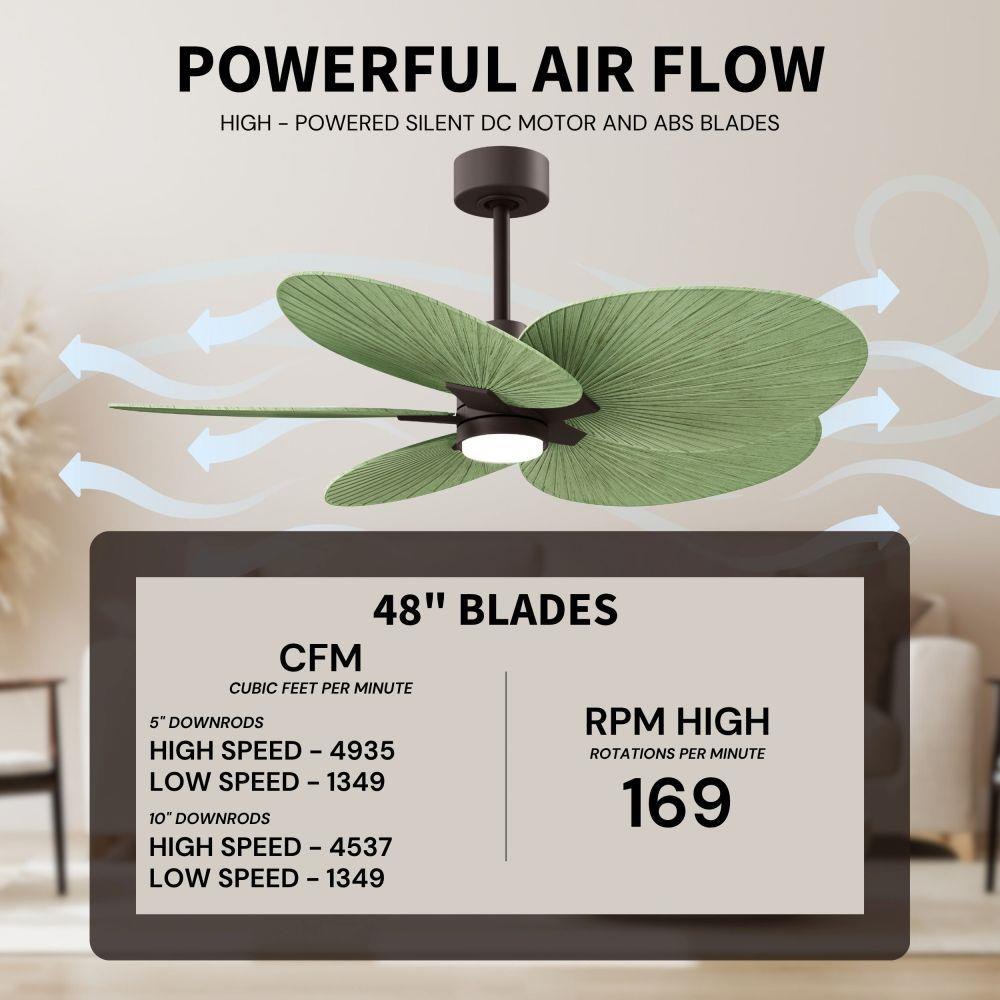 POWERFUL AIR FLOW

HIGH - POWERED SILENT DC MOTOR AND ABS BLADES

48" BLADES

CFM

CUBIC FEET PER MINUTE

5" DOWNRODS

HIGH SPEED - 4935

LOW SPEED - 1349

10" DOWNRODS

HIGH SPEED - 4537

LOW SPEED - 1349

RPM HIGH

ROTATIONS PER MINUTE

169