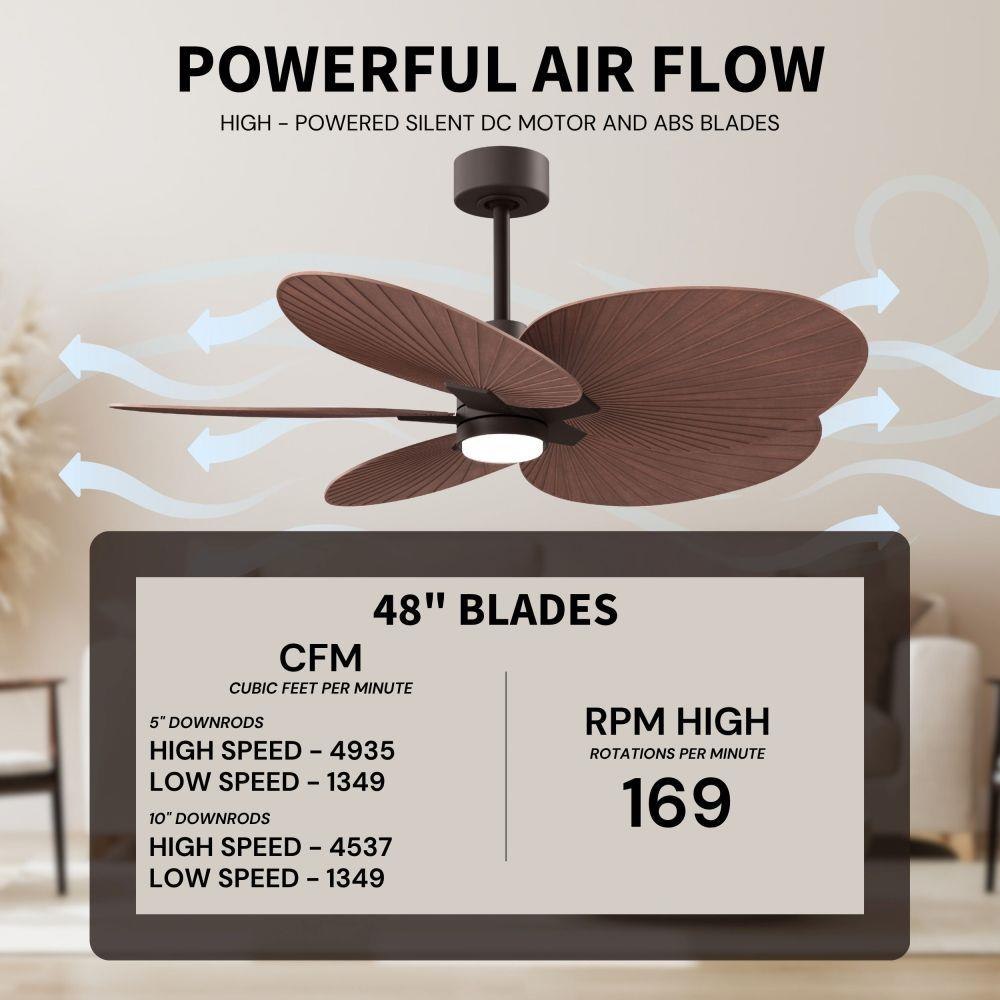 POWERFUL AIR FLOW

HIGH - POWERED SILENT DC MOTOR AND ABS BLADES

48" BLADES

CFM

CUBIC FEET PER MINUTE

5" DOWNRODS

HIGH SPEED - 4935

LOW SPEED - 1349

10" DOWNRODS

HIGH SPEED - 4537

LOW SPEED - 1349

RPM HIGH

ROTATIONS PER MINUTE

169