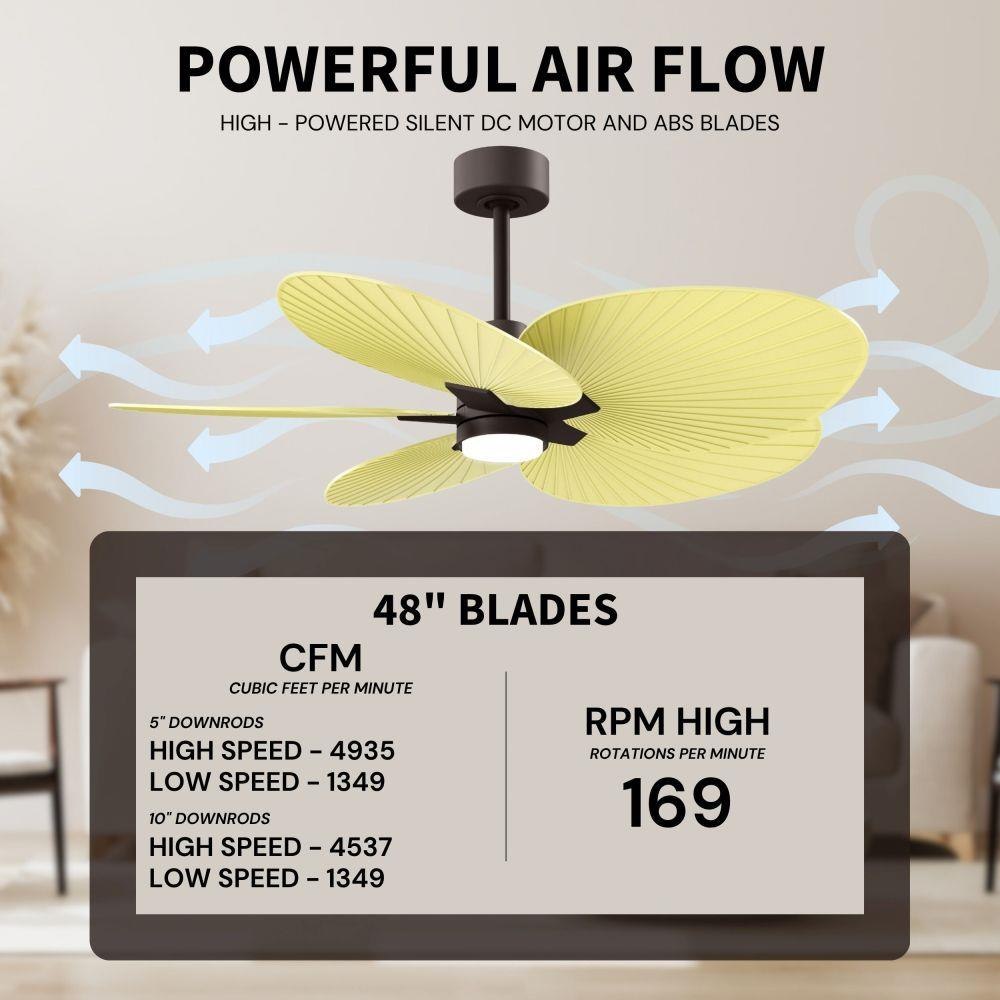 POWERFUL AIR FLOW

HIGH - POWERED SILENT DC MOTOR AND ABS BLADES

48" BLADES

CFM
CUBIC FEET PER MINUTE

5" DOWNRODS
HIGH SPEED - 4935
LOW SPEED - 1349

10" DOWNRODS
HIGH SPEED - 4537
LOW SPEED - 1349

RPM HIGH
ROTATIONS PER MINUTE
169