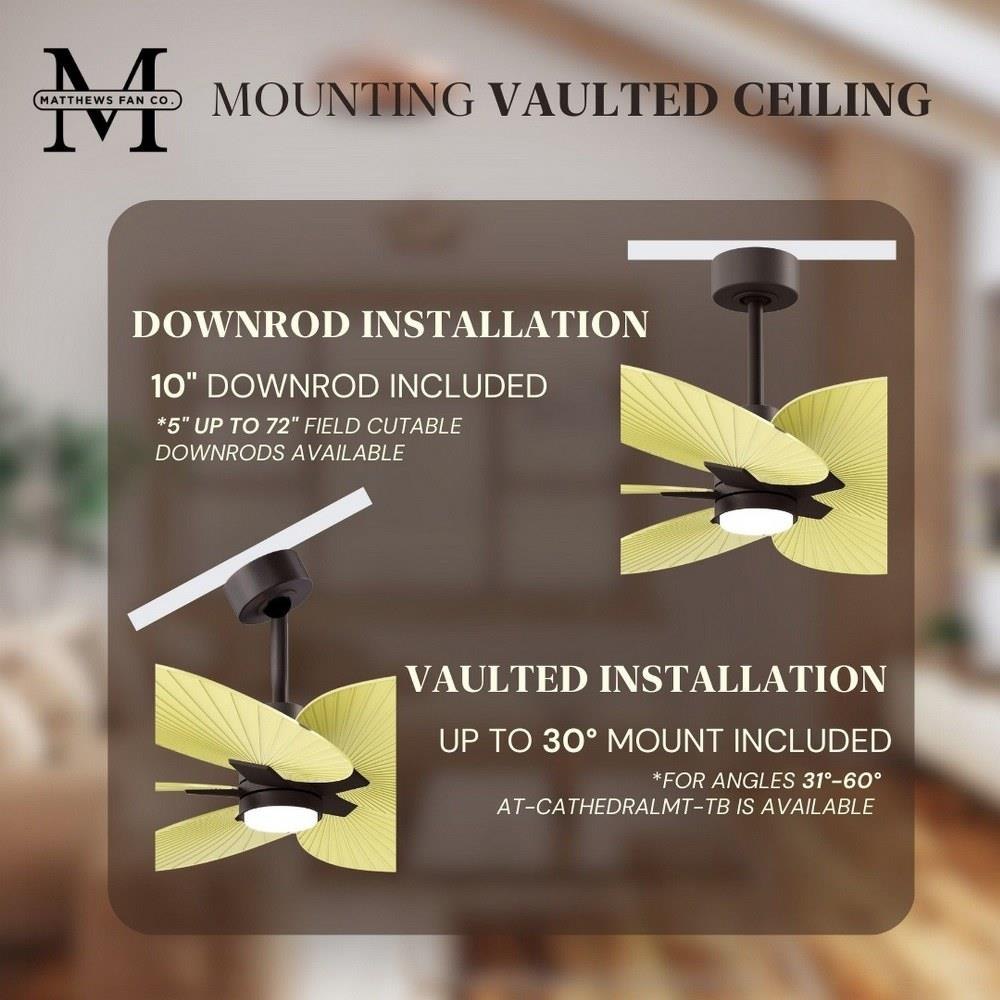 M
MATTHEWS FAN CO.

MOUNTING VAULTED CEILING

DOWNROD INSTALLATION

10" DOWNROD INCLUDED

*5" UP TO 72" FIELD CUTABLE DOWNRODS AVAILABLE

VAULTED INSTALLATION

UP TO 30° MOUNT INCLUDED

*FOR ANGLES 31°-60° AT-CATHEDRALMT-TB IS AVAILABLE