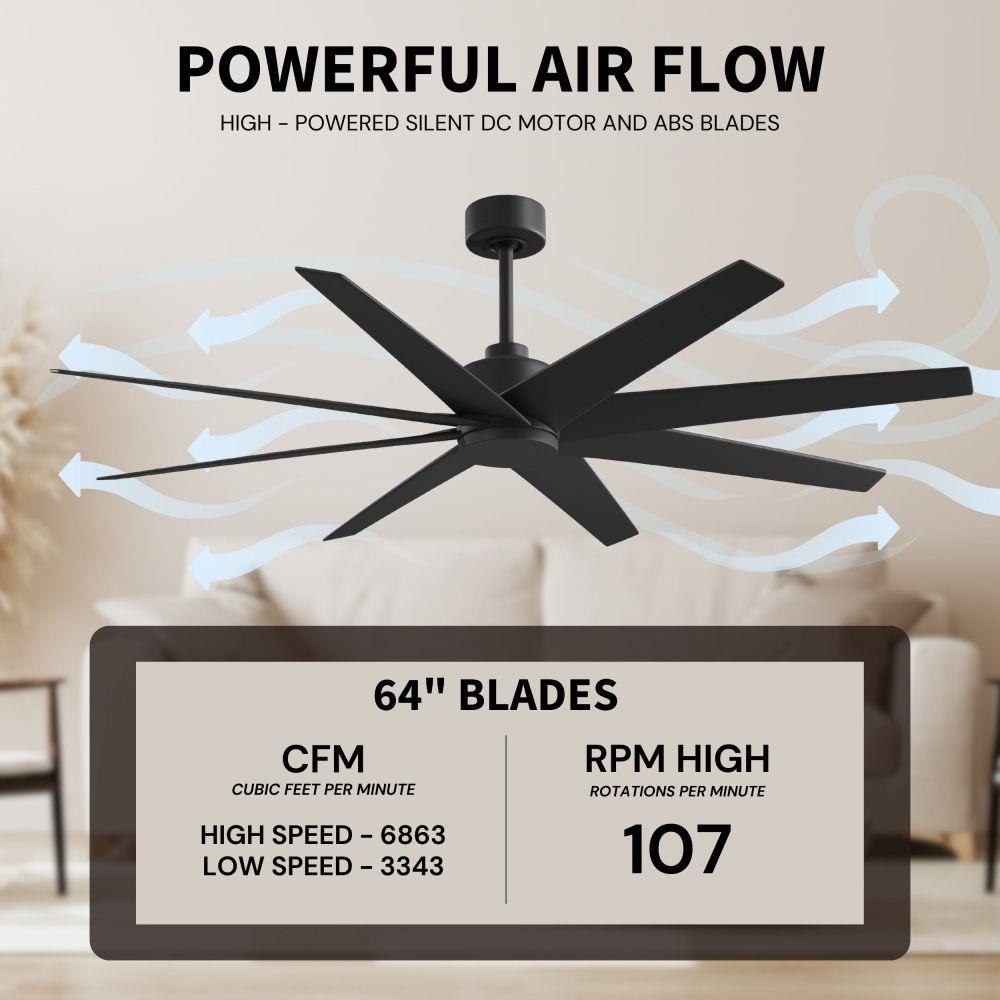 POWERFUL AIR FLOW

HIGH - POWERED SILENT DC MOTOR AND ABS BLADES

64" BLADES

CFM
CUBIC FEET PER MINUTE

HIGH SPEED - 6863
LOW SPEED - 3343

RPM HIGH
ROTATIONS PER MINUTE

107